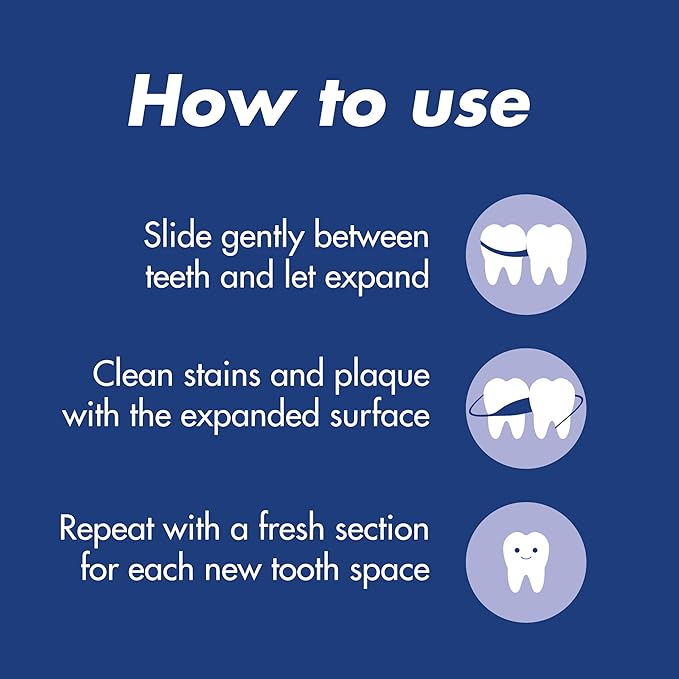 How to use

Slide gently between teeth and let expand

Clean stains and plaque with the expanded surface

Repeat with a fresh section for each new tooth space