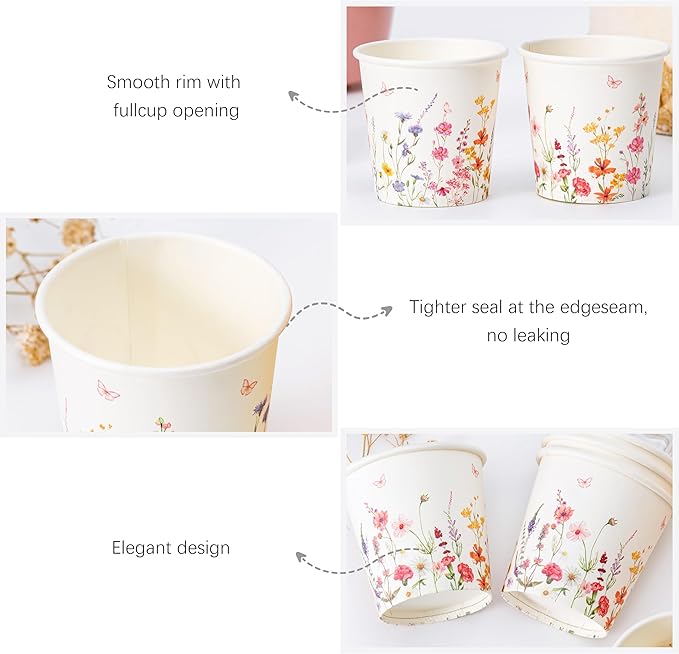 Smooth rim with fullcup opening

Tighter seal at the edgeseam, no leaking

Elegant design