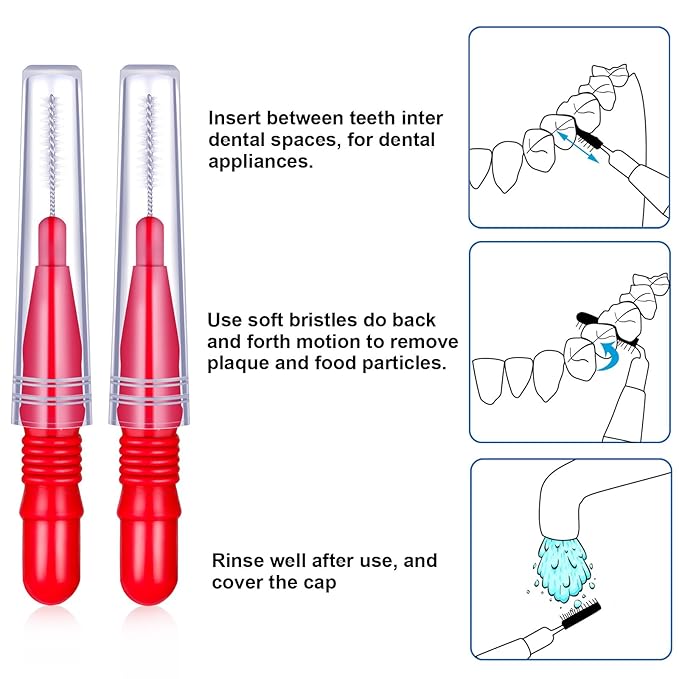 Insert between teeth inter dental spaces, for dental appliances.

Use soft bristles do back and forth motion to remove plaque and food particles.

Rinse well after use, and cover the cap