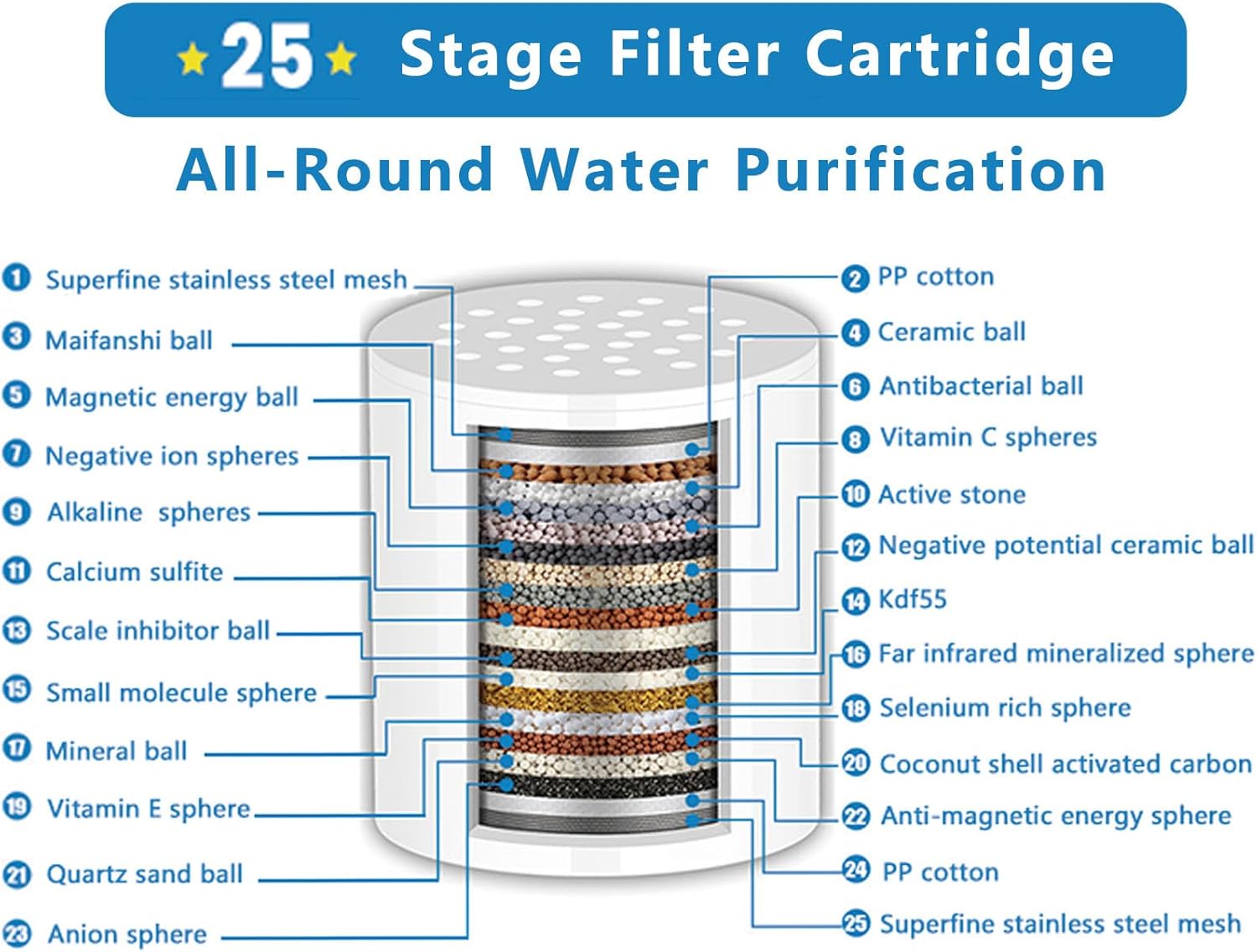 ★25★ Stage Filter Cartridge

All-Round Water Purification

1 Superfine stainless steel mesh

3 Maifanshi ball

5 Magnetic energy ball

7 Negative ion spheres

9 Alkaline spheres

11 Calcium sulfite

13 Scale inhibitor ball

15 Small molecule sphere

17 Mineral ball

19 Vitamin E sphere

21 Quartz sand ball

23 Anion sphere

2 PP cotton

4 Ceramic ball

6 Antibacterial ball

8 Vitamin C spheres

10 Active stone

12 Negative potential ceramic ball

14 Kdf55

16 Far infrared mineralized sphere

18 Selenium rich sphere

20 Coconut shell activated carbon

22 Anti-magnetic energy sphere

24 PP cotton

25 Superfine stainless steel mesh