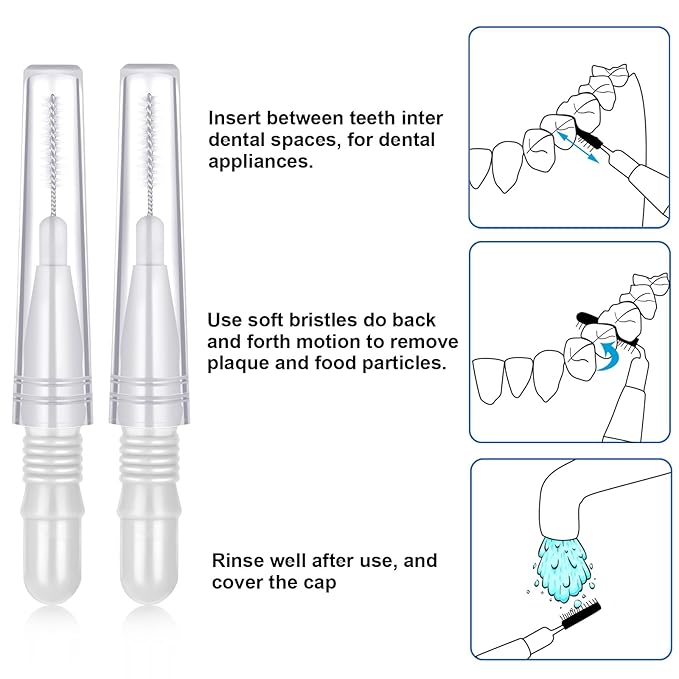 Insert between teeth inter dental spaces, for dental appliances.

Use soft bristles do back and forth motion to remove plaque and food particles.

Rinse well after use, and cover the cap