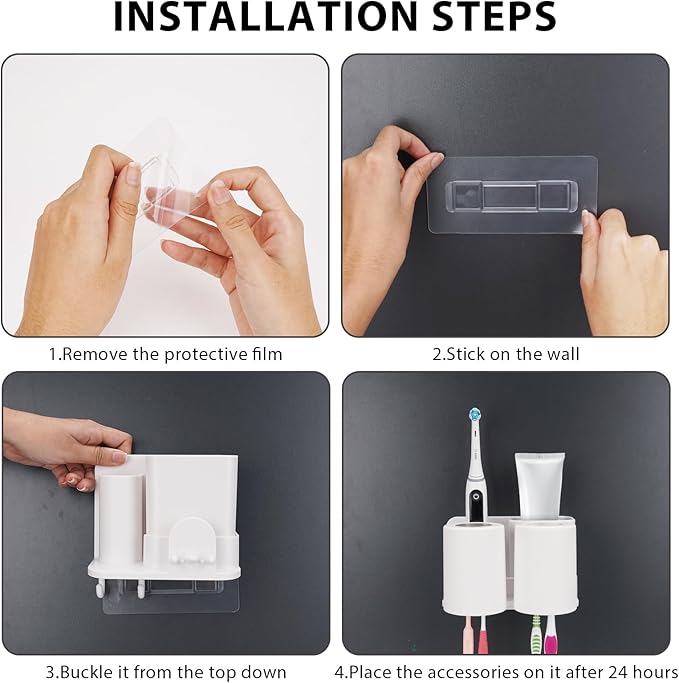 INSTALLATION STEPS

1.Remove the protective film

2.Stick on the wall

3.Buckle it from the top down

4.Place the accessories on it after 24 hours