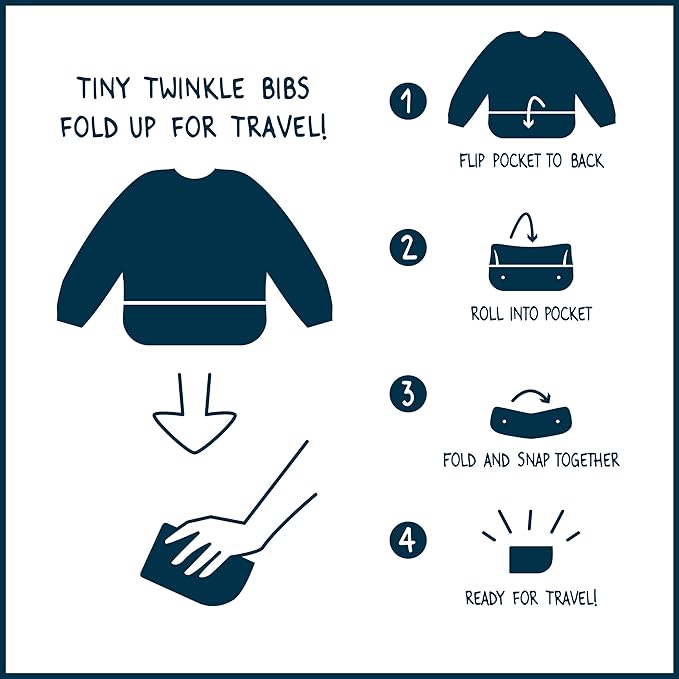 TINY TWINKLE BIBS FOLD UP FOR TRAVEL!

1
FLIP POCKET TO BACK

2
ROLL INTO POCKET

3
FOLD AND SNAP TOGETHER

4
READY FOR TRAVEL!