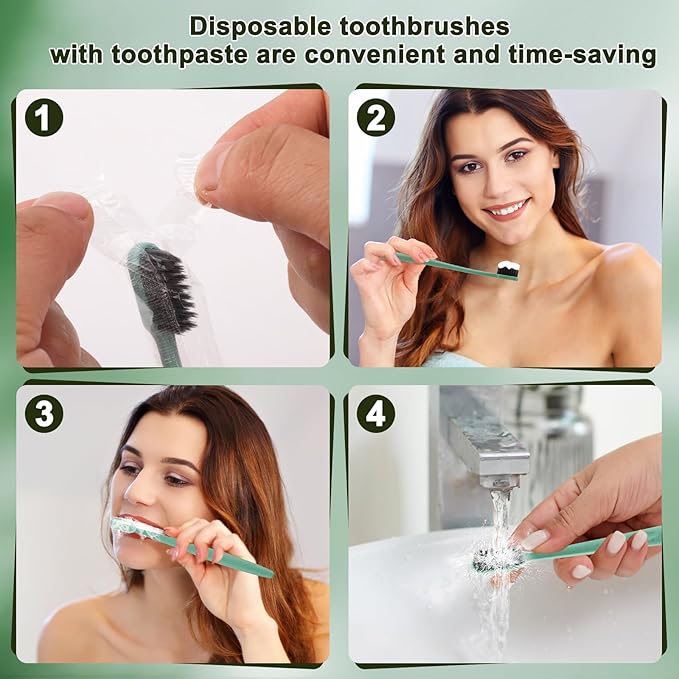 Disposable toothbrushes with toothpaste are convenient and time-saving

1

2

3

4