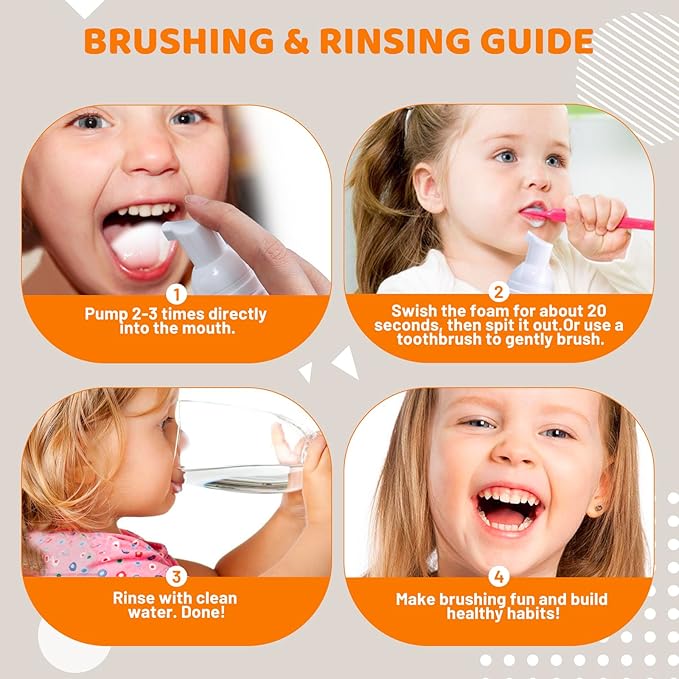 BRUSHING & RINSING GUIDE

1
Pump 2-3 times directly into the mouth.

2
Swish the foam for about 20 seconds, then spit it out.Or use a toothbrush to gently brush.

3
Rinse with clean water. Done!

4
Make brushing fun and build healthy habits!