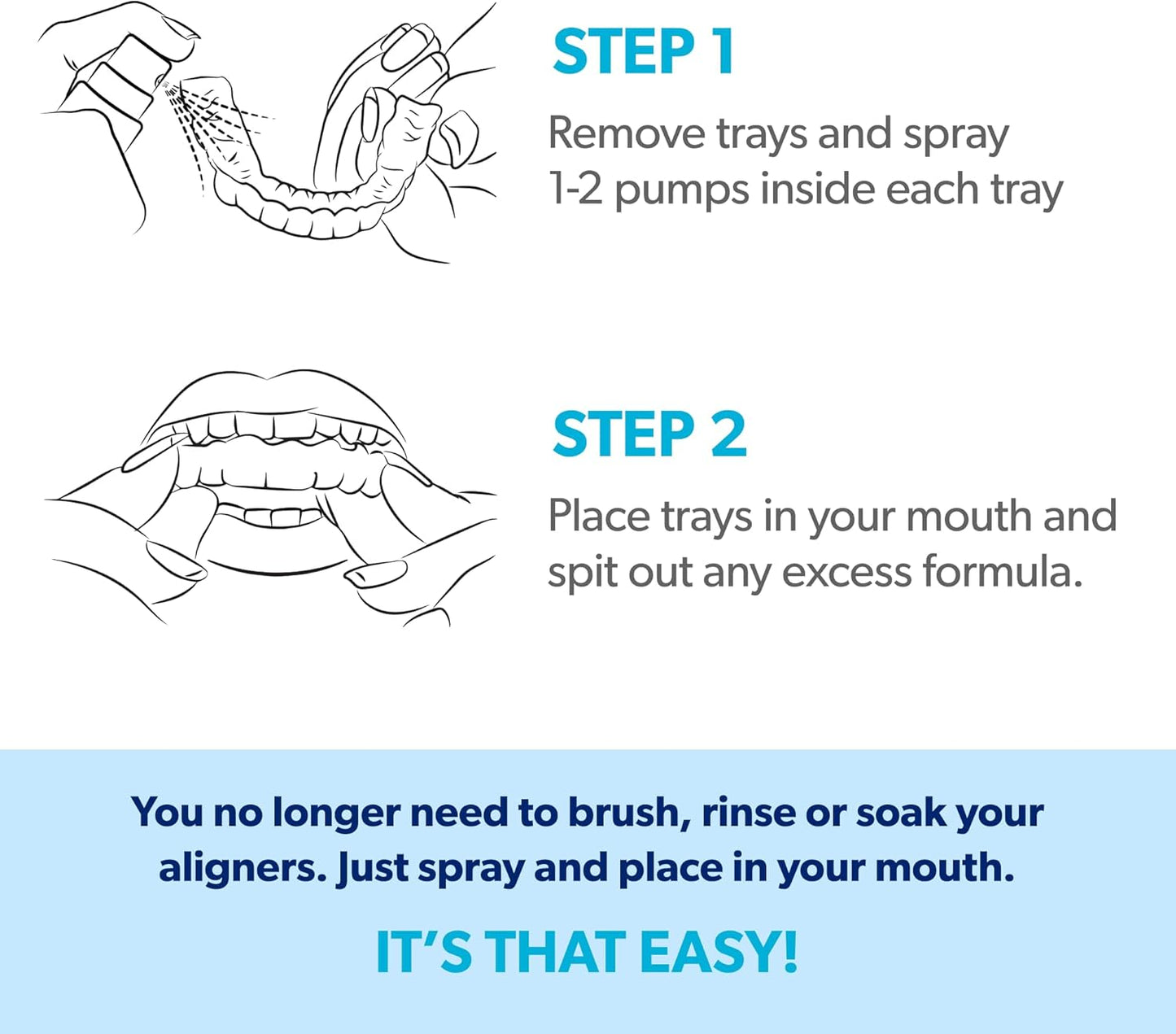 STEP 1

Remove trays and spray 1-2 pumps inside each tray

STEP 2

Place trays in your mouth and spit out any excess formula.

You no longer need to brush, rinse or soak your aligners. Just spray and place in your mouth.

IT'S THAT EASY!