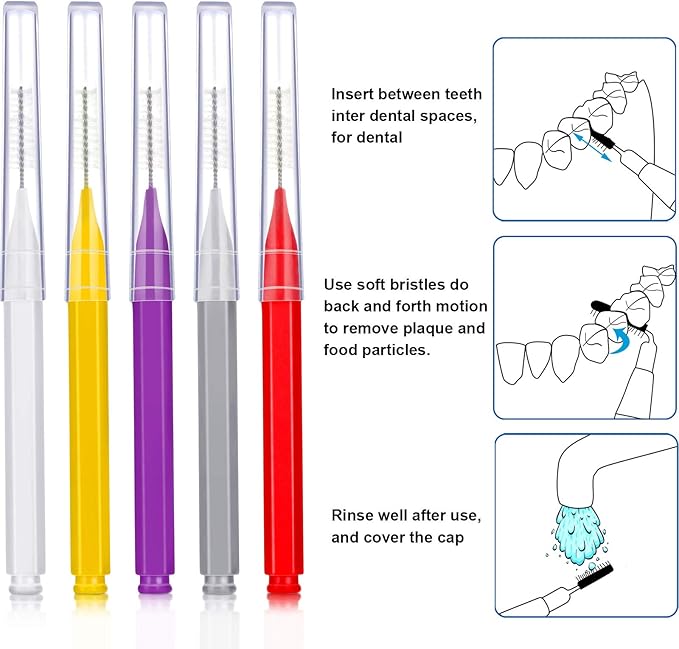 Insert between teeth inter dental spaces, for dental

Use soft bristles do back and forth motion to remove plaque and food particles.

Rinse well after use, and cover the cap