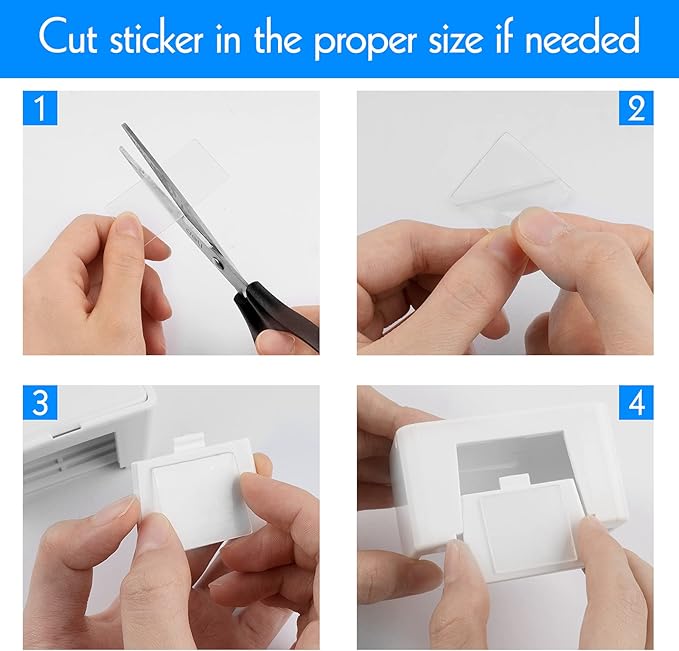 Cut sticker in the proper size if needed

1

2

3

4