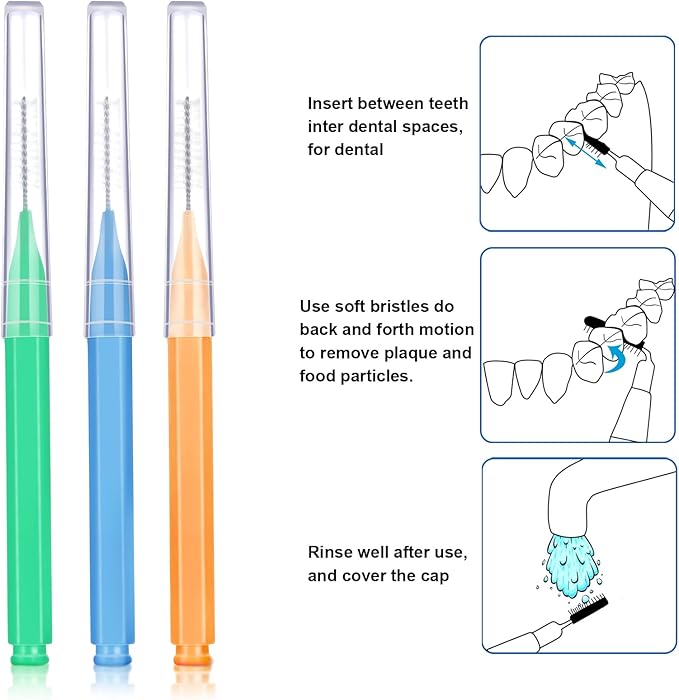 Insert between teeth inter dental spaces, for dental

Use soft bristles do back and forth motion to remove plaque and food particles.

Rinse well after use, and cover the cap