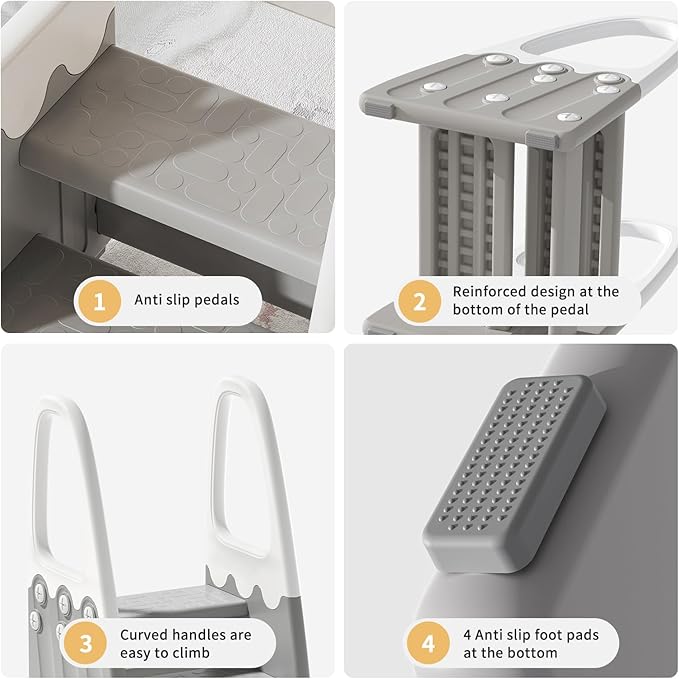 1 Anti slip pedals

2 Reinforced design at the bottom of the pedal

3 Curved handles are easy to climb

4 4 Anti slip foot pads at the bottom