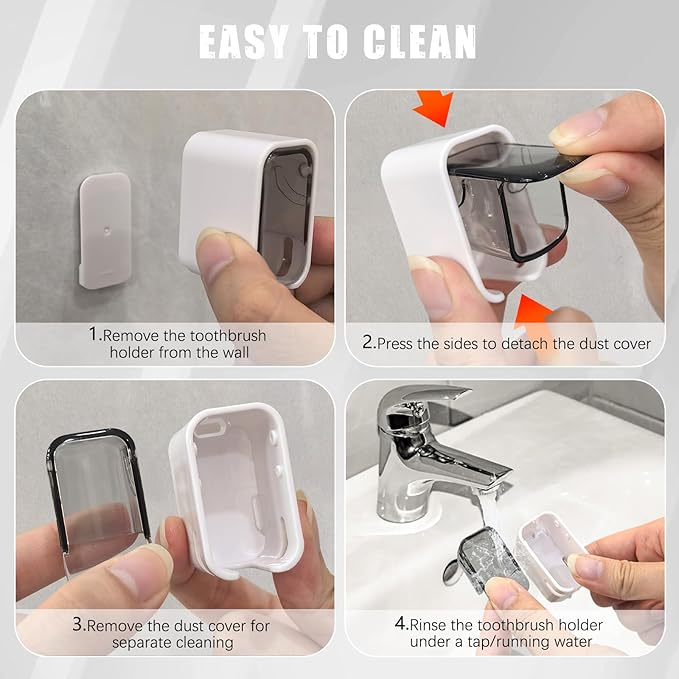 EASY TO CLEAN

1.Remove the toothbrush holder from the wall

2.Press the sides to detach the dust cover

3.Remove the dust cover for separate cleaning

4.Rinse the toothbrush holder under a tap/running water