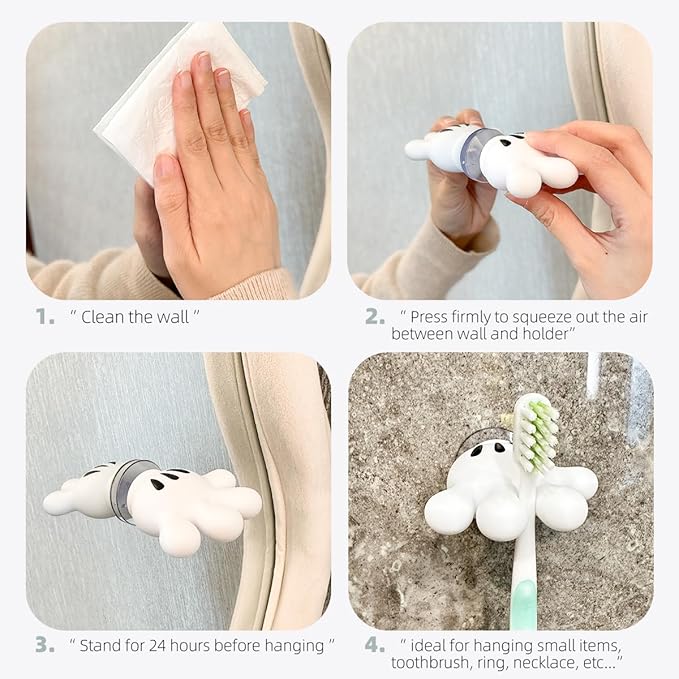 1. " Clean the wall "

2. " Press firmly to squeeze out the air between wall and holder"

3. " Stand for 24 hours before hanging "

4. " ideal for hanging small items, toothbrush, ring, necklace, etc..."