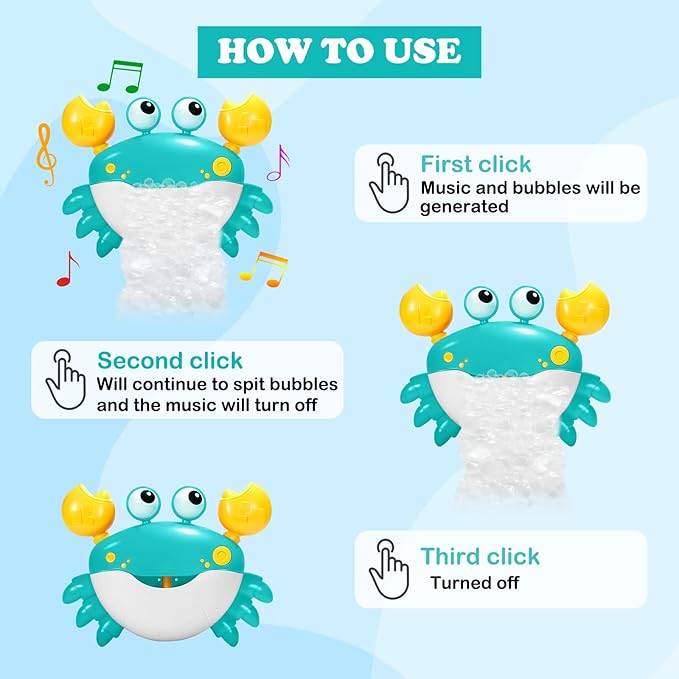 HOW TO USE

First click
Music and bubbles will be generated

Second click
Will continue to spit bubbles and the music will turn off

Third click
Turned off