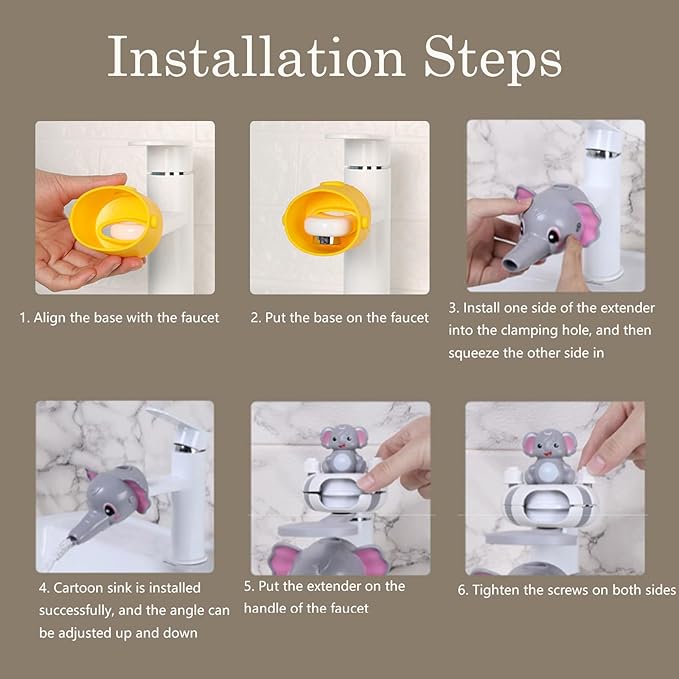 Installation Steps

1. Align the base with the faucet

2. Put the base on the faucet

3. Install one side of the extender into the clamping hole, and then squeeze the other side in

4. Cartoon sink is installed successfully, and the angle can be adjusted up and down

5. Put the extender on the handle of the faucet

6. Tighten the screws on both sides