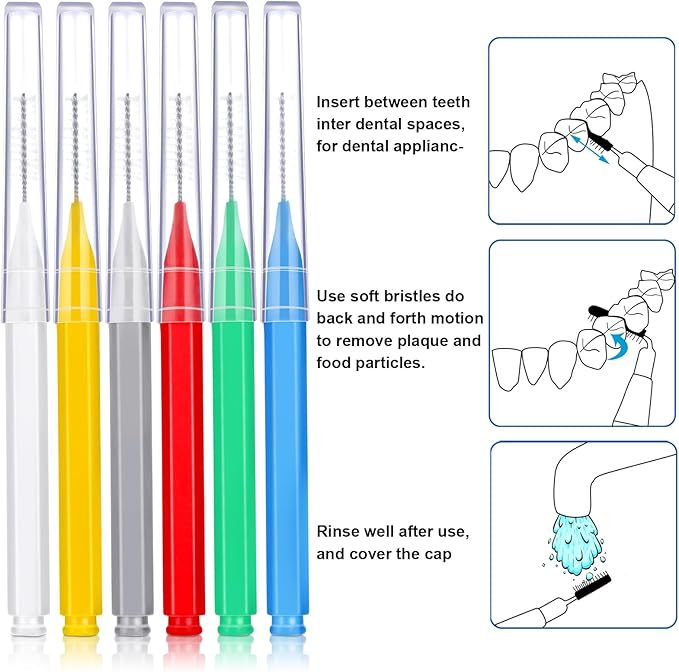 Insert between teeth inter dental spaces, for dental applianc-

Use soft bristles do back and forth motion to remove plaque and food particles.

Rinse well after use, and cover the cap