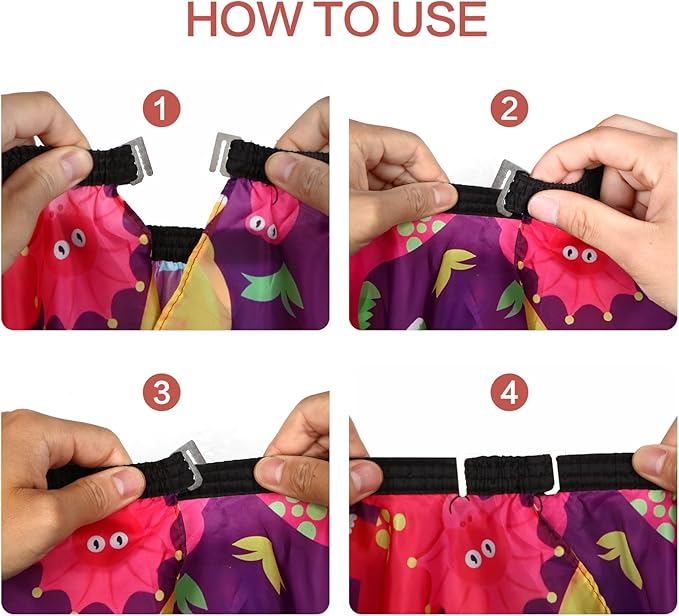 HOW TO USE

1

2

3

4