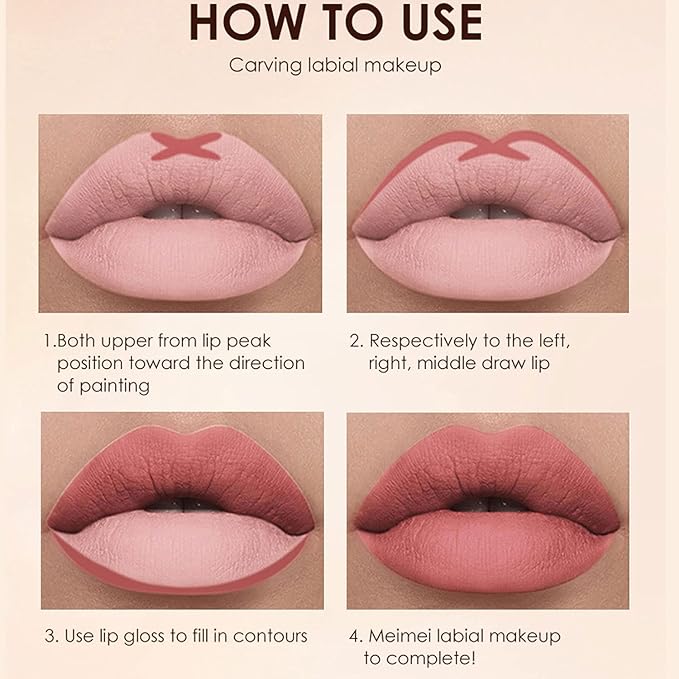 HOW TO USE

Carving labial makeup

1.Both upper from lip peak position toward the direction of painting

2. Respectively to the left, right, middle draw lip

3. Use lip gloss to fill in contours

4. Meimei labial makeup to complete!