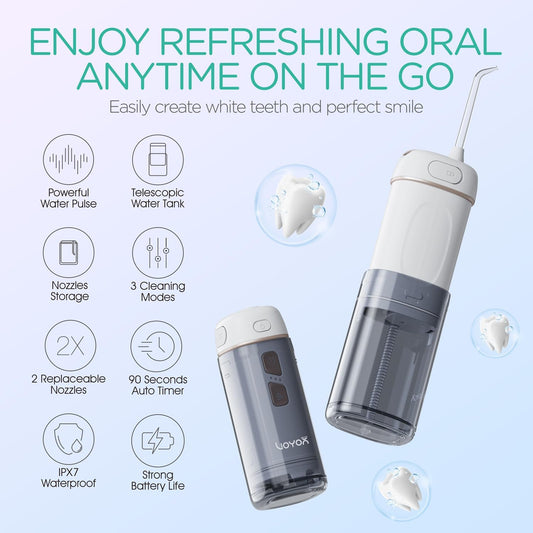 ENJOY REFRESHING ORAL ANYTIME ON THE GO

Easily create white teeth and perfect smile

Powerful Water Pulse

Telescopic Water Tank

Nozzles Storage

3 Cleaning Modes

2X

2 Replaceable Nozzles

90 Seconds Auto Timer

IPX7 Waterproof

Strong Battery Life

LOYOX