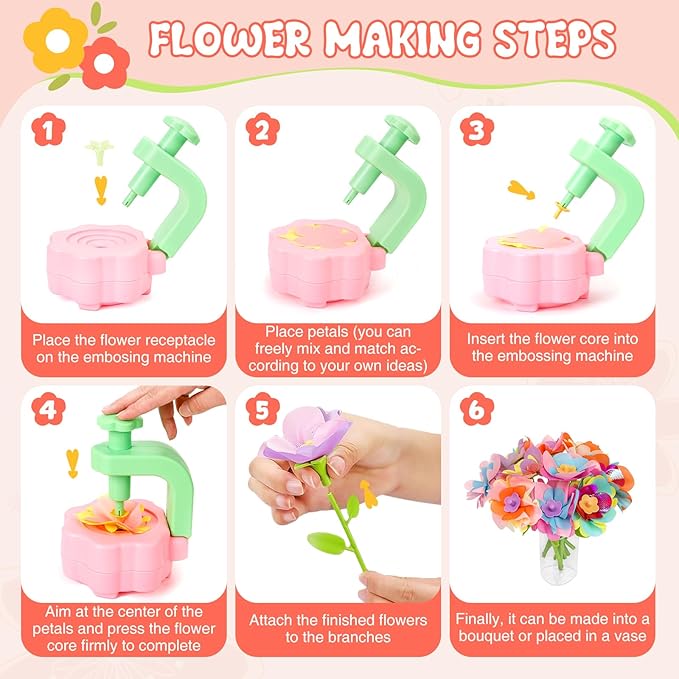 FLOWER MAKING STEPS

1

Place the flower receptacle on the embosing machine

2

Place petals (you can freely mix and match according to your own ideas)

3

Insert the flower core into the embossing machine

4

Aim at the center of the petals and press the flower core firmly to complete

5

Attach the finished flowers to the branches

6

Finally, it can be made into a bouquet or placed in a vase