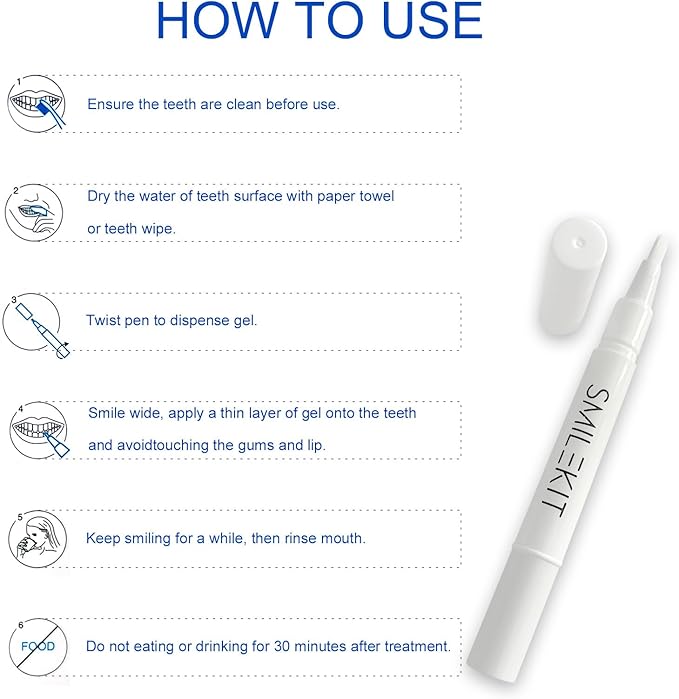 HOW TO USE

1
Ensure the teeth are clean before use.

2
Dry the water of teeth surface with paper towel or teeth wipe.

3
Twist pen to dispense gel.

4
Smile wide, apply a thin layer of gel onto the teeth and avoidtouching the gums and lip.

5
Keep smiling for a while, then rinse mouth.

6
FOOD
Do not eating or drinking for 30 minutes after treatment.

SMILEKIT