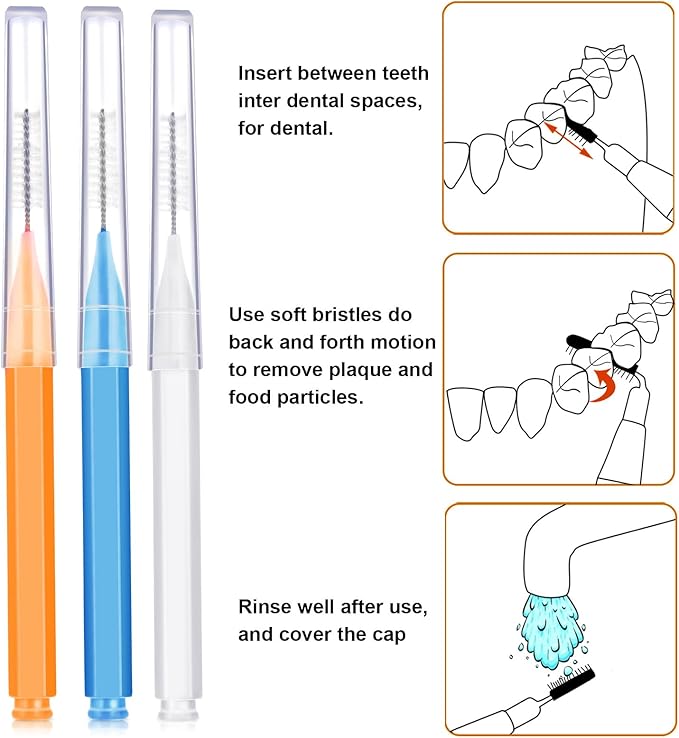 Insert between teeth inter dental spaces, for dental.

Use soft bristles do back and forth motion to remove plaque and food particles.

Rinse well after use, and cover the cap