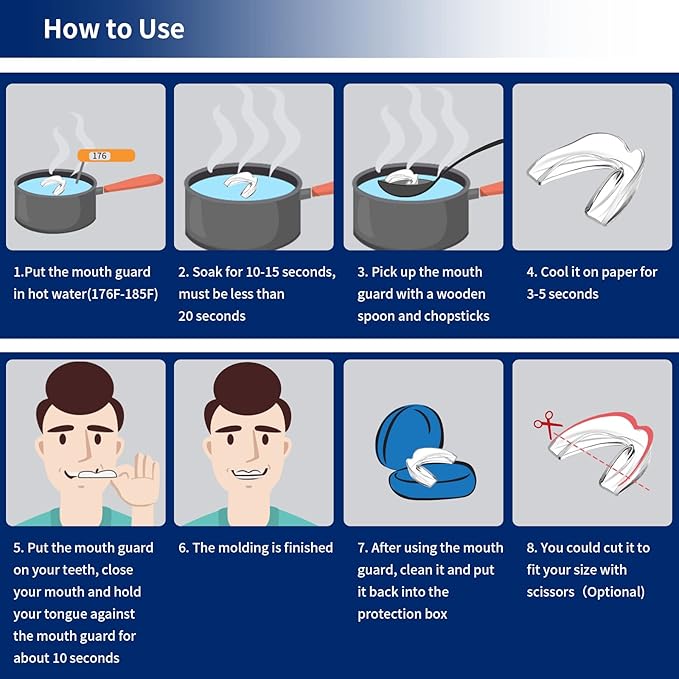 How to Use

176

1.Put the mouth guard in hot water(176F-185F)

2. Soak for 10-15 seconds, must be less than 20 seconds

3. Pick up the mouth guard with a wooden spoon and chopsticks

4. Cool it on paper for 3-5 seconds

5. Put the mouth guard on your teeth, close your mouth and hold your tongue against the mouth guard for about 10 seconds

6. The molding is finished

7. After using the mouth guard, clean it and put it back into the protection box

8. You could cut it to fit your size with scissors（Optional)