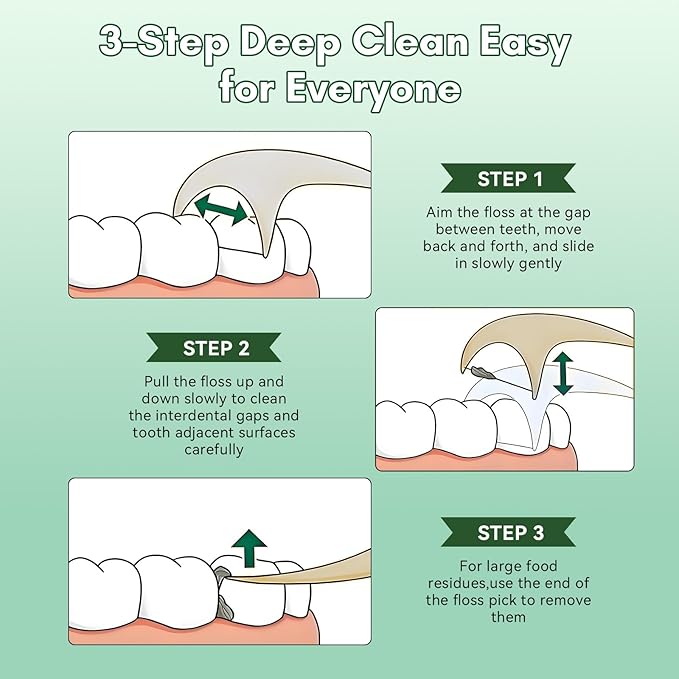 3-Step Deep Clean Easy for Everyone

STEP 1

Aim the floss at the gap between teeth, move back and forth, and slide in slowly gently

STEP 2

Pull the floss up and down slowly to clean the interdental gaps and tooth adjacent surfaces carefully

STEP 3

For large food residues,use the end of the floss pick to remove them