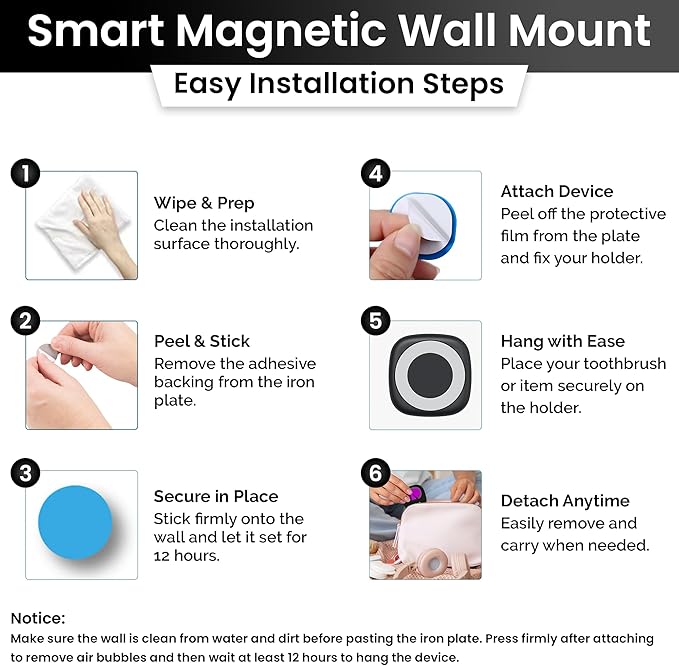 Smart Magnetic Wall Mount

Easy Installation Steps

1

Wipe & Prep
Clean the installation surface thoroughly.

2

Peel & Stick
Remove the adhesive backing from the iron plate.

3

Secure in Place
Stick firmly onto the wall and let it set for 12 hours.

4

Attach Device
Peel off the protective film from the plate and fix your holder.

5

Hang with Ease
Place your toothbrush or item securely on the holder.

6

Detach Anytime
Easily remove and carry when needed.

Notice:
Make sure the wall is clean from water and dirt before pasting the iron plate. Press firmly after attaching to remove air bubbles and then wait at least 12 hours to hang the device.