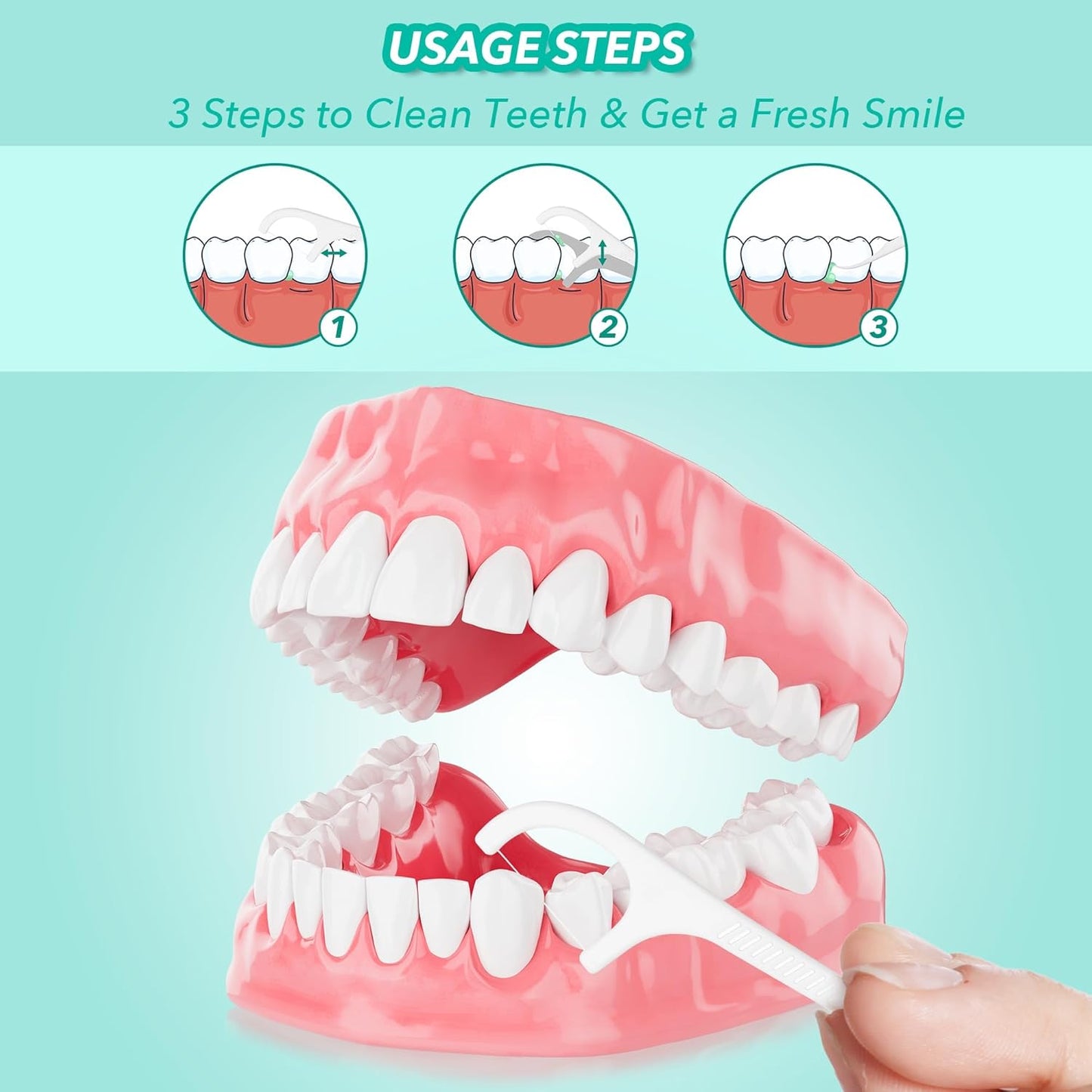 USAGE STEPS

3 Steps to Clean Teeth & Get a Fresh Smile

1

2

3