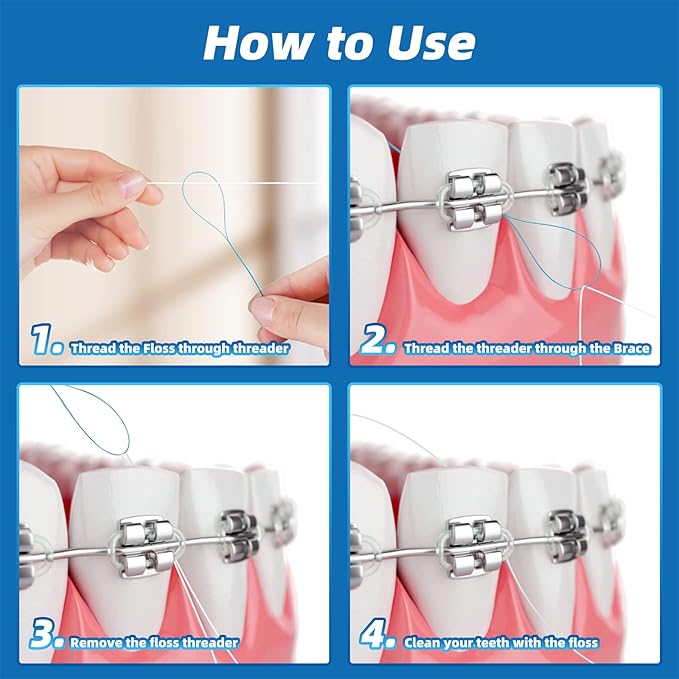 How to Use

1. Thread the Floss through threader

2. Thread the threader through the Brace

3. Remove the floss threader

4. Clean your teeth with the floss