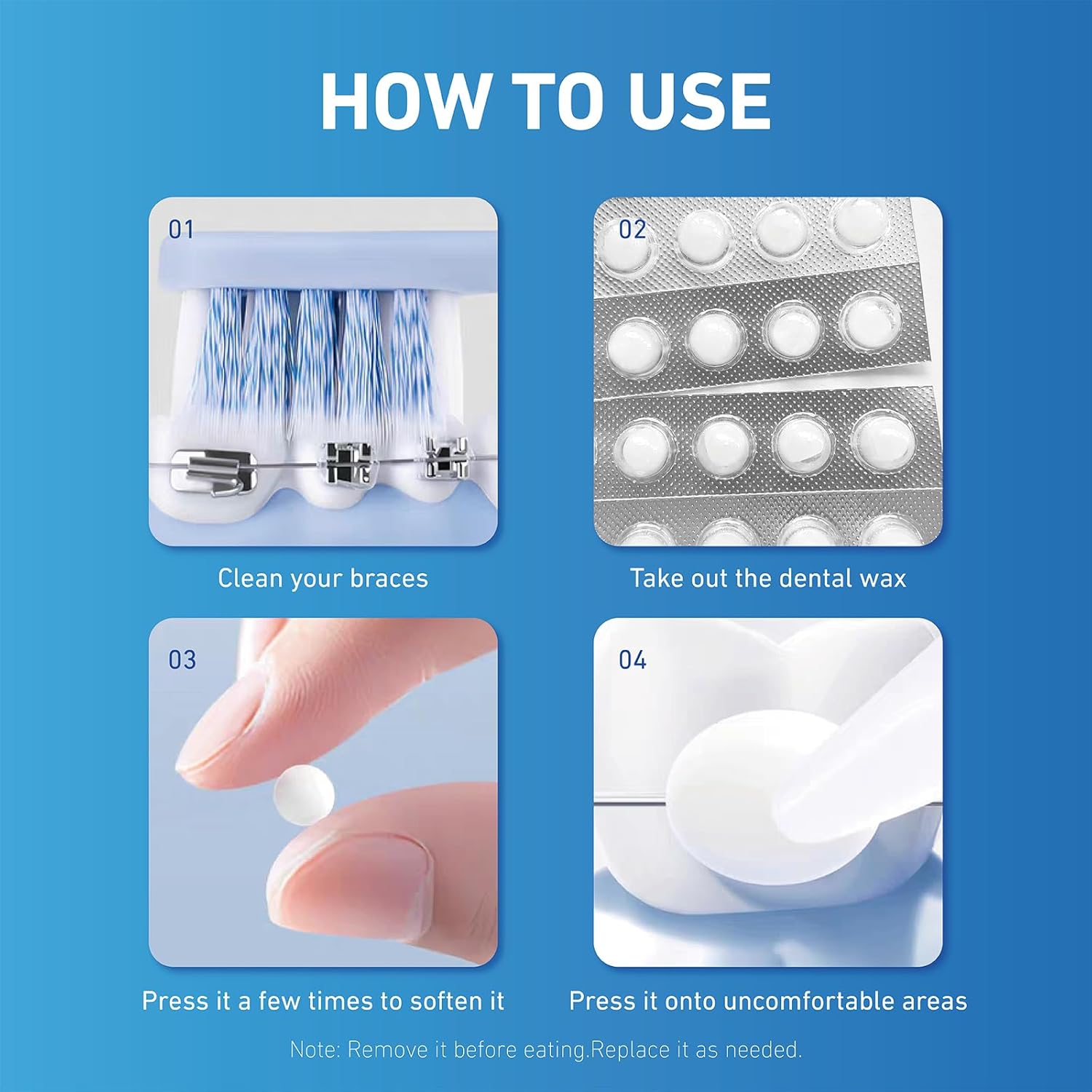 HOW TO USE

01

Clean your braces

02

Take out the dental wax

03

Press it a few times to soften it

04

Press it onto uncomfortable areas

Note: Remove it before eating.Replace it as needed.