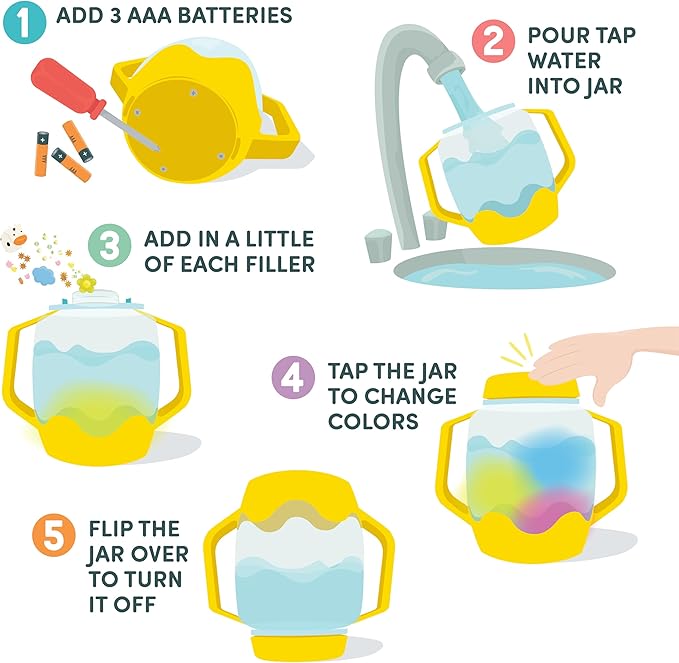 1 ADD 3 AAA BATTERIES

2 POUR TAP WATER INTO JAR

3 ADD IN A LITTLE OF EACH FILLER

4 TAP THE JAR TO CHANGE COLORS

5 FLIP THE JAR OVER TO TURN IT OFF