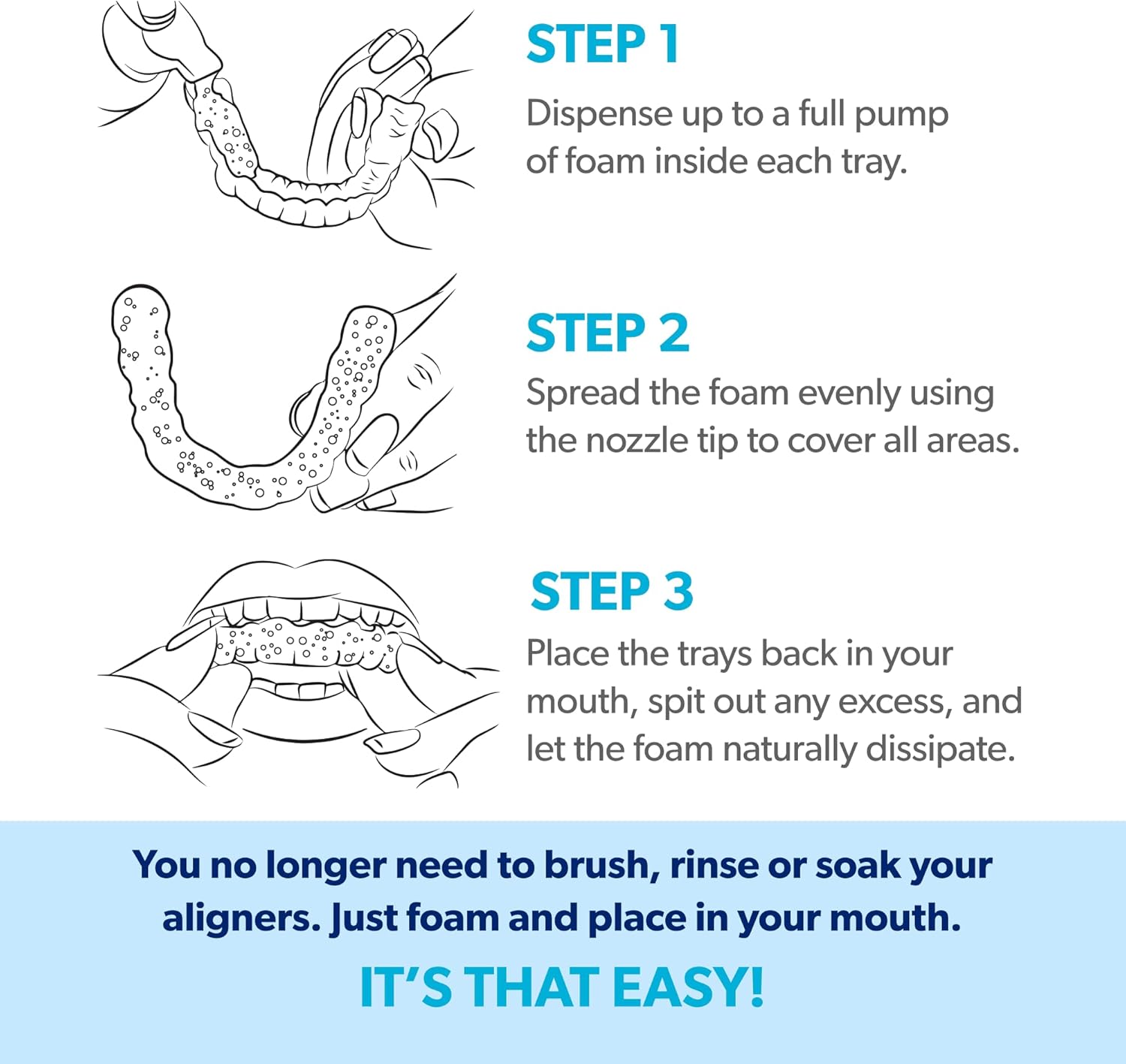 STEP 1
Dispense up to a full pump of foam inside each tray.

STEP 2
Spread the foam evenly using the nozzle tip to cover all areas.

STEP 3
Place the trays back in your mouth, spit out any excess, and let the foam naturally dissipate.

You no longer need to brush, rinse or soak your aligners. Just foam and place in your mouth.

IT'S THAT EASY!