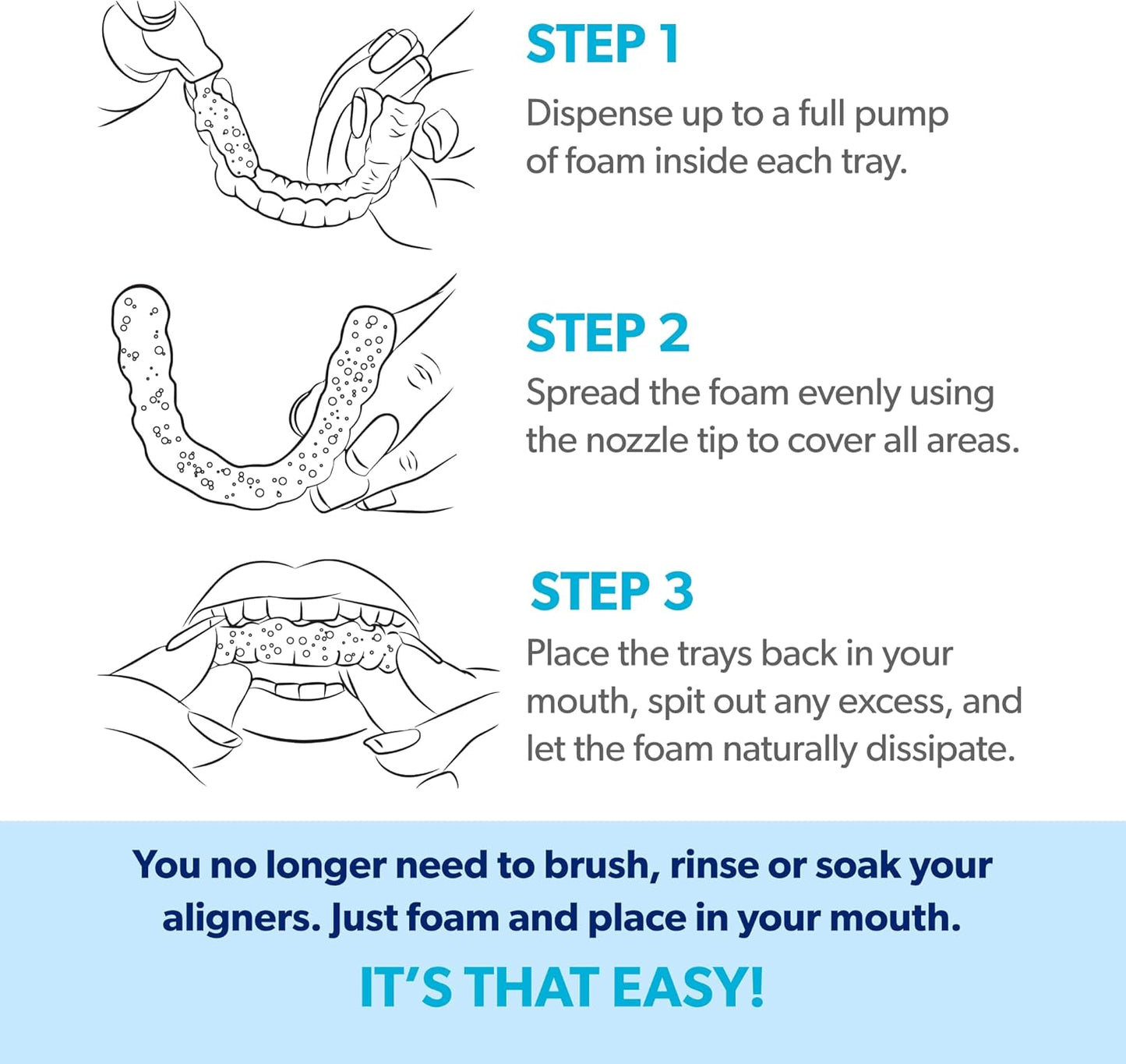 STEP 1
Dispense up to a full pump of foam inside each tray.

STEP 2
Spread the foam evenly using the nozzle tip to cover all areas.

STEP 3
Place the trays back in your mouth, spit out any excess, and let the foam naturally dissipate.

You no longer need to brush, rinse or soak your aligners. Just foam and place in your mouth.

IT'S THAT EASY!