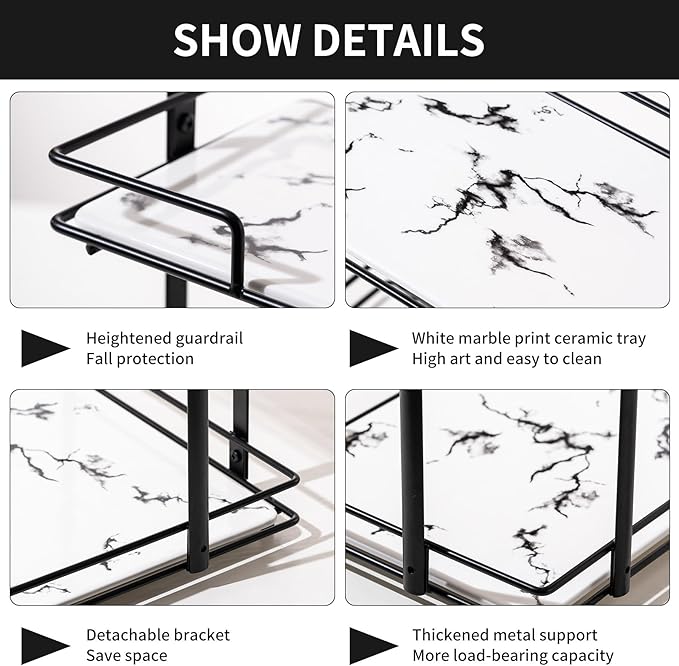 SHOW DETAILS

Heightened guardrail
Fall protection

White marble print ceramic tray
High art and easy to clean

Detachable bracket
Save space

Thickened metal support
More load-bearing capacity