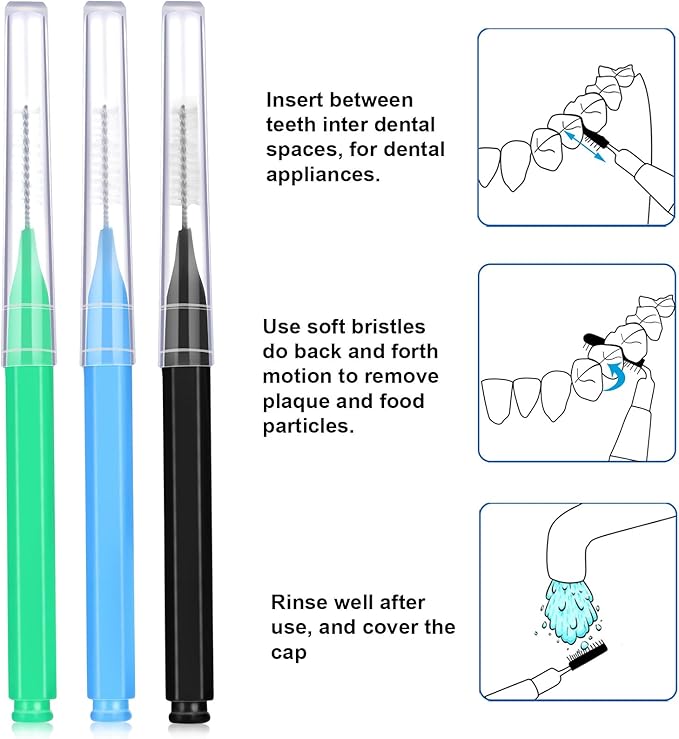 Insert between teeth inter dental spaces, for dental appliances.

Use soft bristles do back and forth motion to remove plaque and food particles.

Rinse well after use, and cover the cap