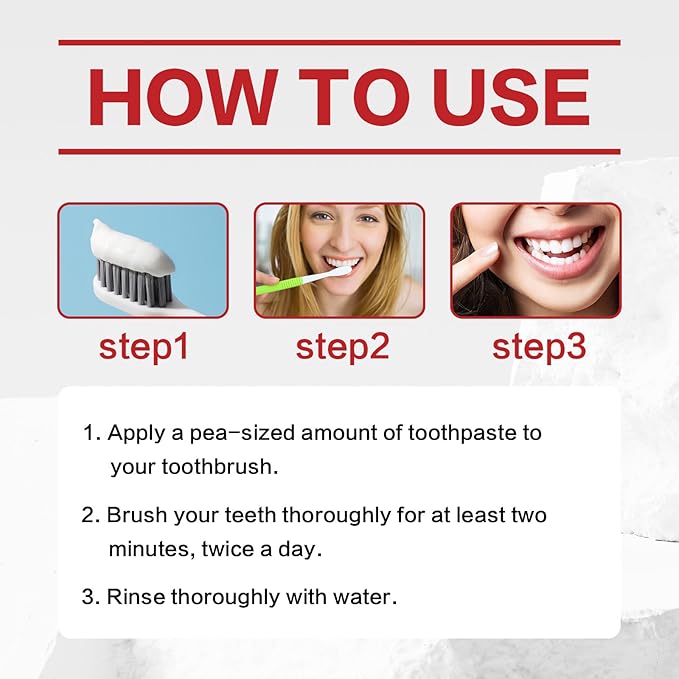 HOW TO USE

step1

step2

step3

1. Apply a pea-sized amount of toothpaste to your toothbrush.

2. Brush your teeth thoroughly for at least two minutes, twice a day.

3. Rinse thoroughly with water.