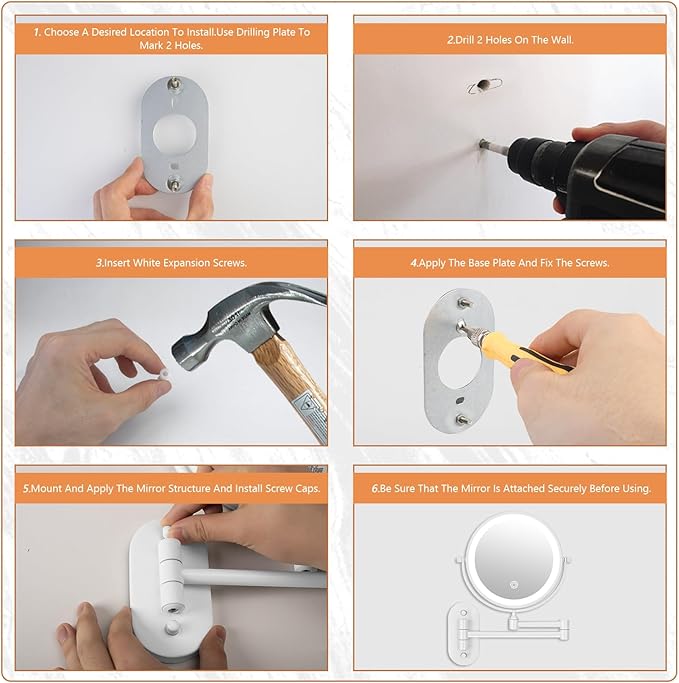 1. Choose A Desired Location To Install.Use Drilling Plate To Mark 2 Holes.

2.Drill 2 Holes On The Wall.

3.Insert White Expansion Screws.

4.Apply The Base Plate And Fix The Screws.

5.Mount And Apply The Mirror Structure And Install Screw Caps.

6.Be Sure That The Mirror Is Attached Securely Before Using.