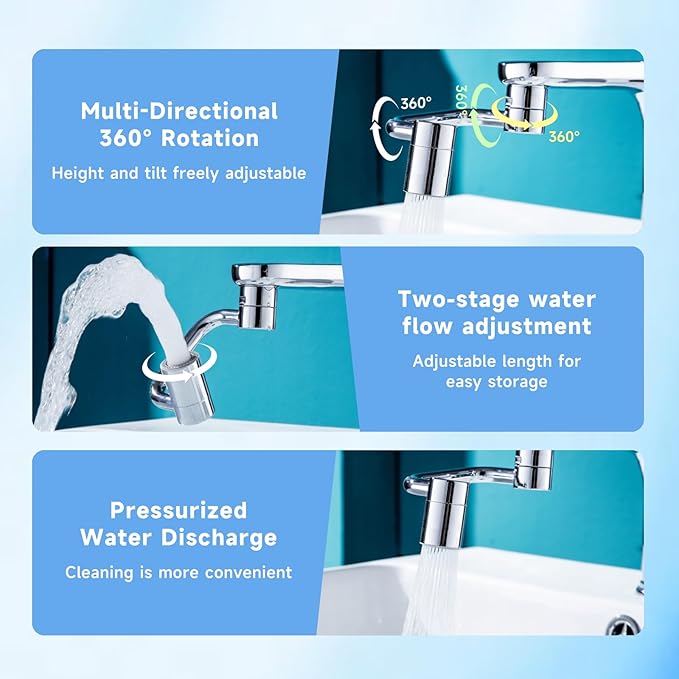 Multi-Directional 360° Rotation

Height and tilt freely adjustable

360°

360°

360°

Two-stage water flow adjustment

Adjustable length for easy storage

Pressurized Water Discharge

Cleaning is more convenient