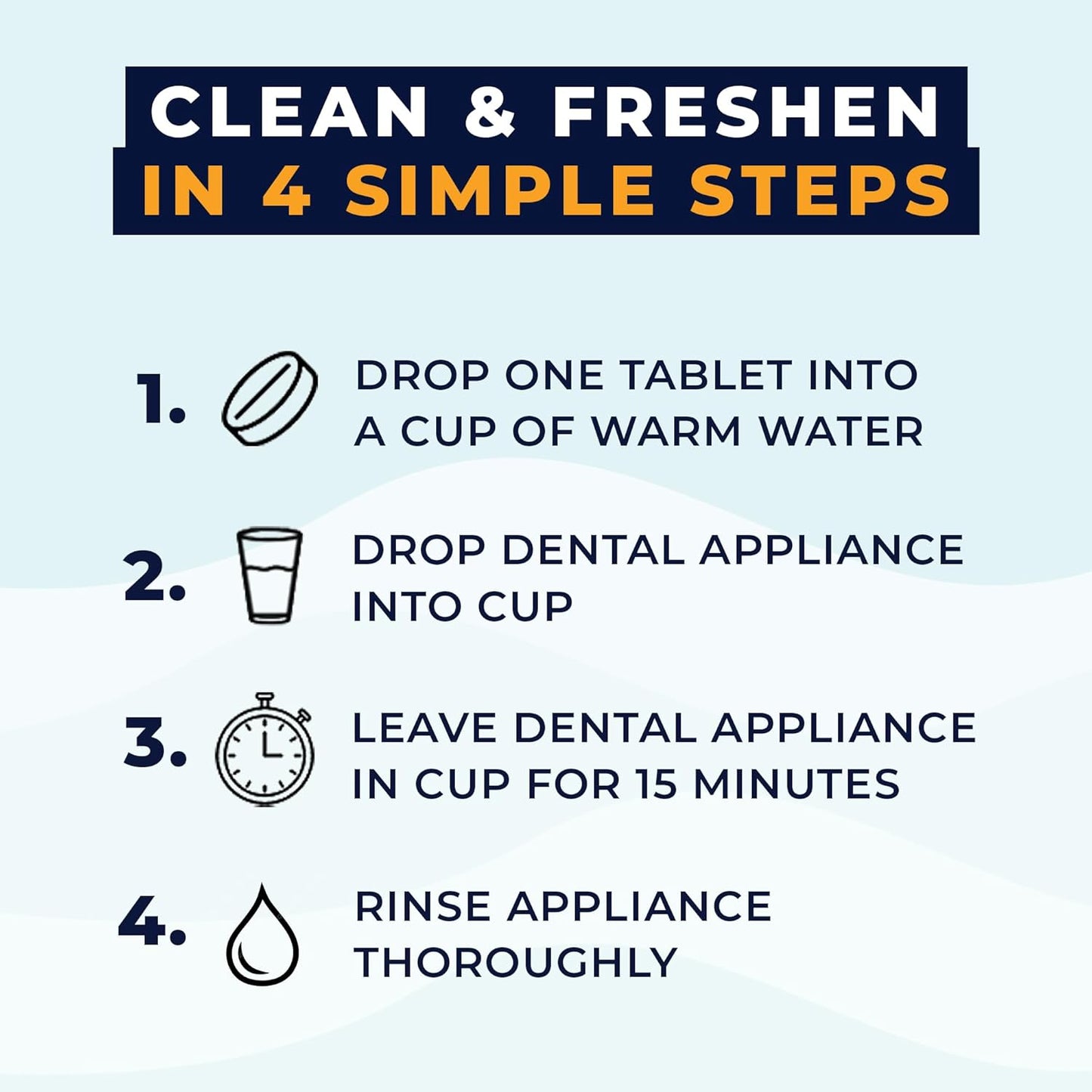 CLEAN & FRESHEN
IN 4 SIMPLE STEPS

1. DROP ONE TABLET INTO A CUP OF WARM WATER

2. DROP DENTAL APPLIANCE INTO CUP

3. LEAVE DENTAL APPLIANCE IN CUP FOR 15 MINUTES

4. RINSE APPLIANCE THOROUGHLY