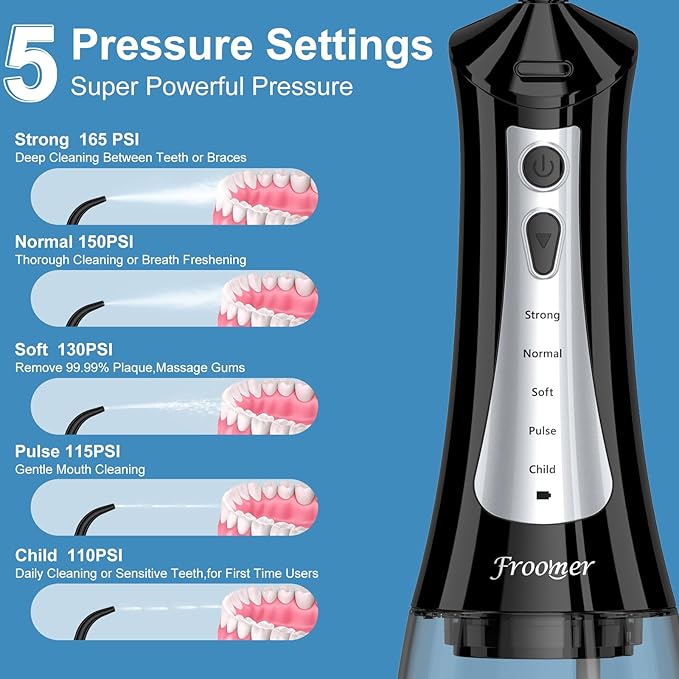 5 Pressure Settings
Super Powerful Pressure

Strong 165 PSI
Deep Cleaning Between Teeth or Braces

Normal 150PSI
Thorough Cleaning or Breath Freshening

Soft 130PSI
Remove 99.99% Plaque,Massage Gums

Pulse 115PSI
Gentle Mouth Cleaning

Child 110PSI
Daily Cleaning or Sensitive Teeth,for First Time Users

Strong
Normal
Soft
Pulse
Child

Froomer