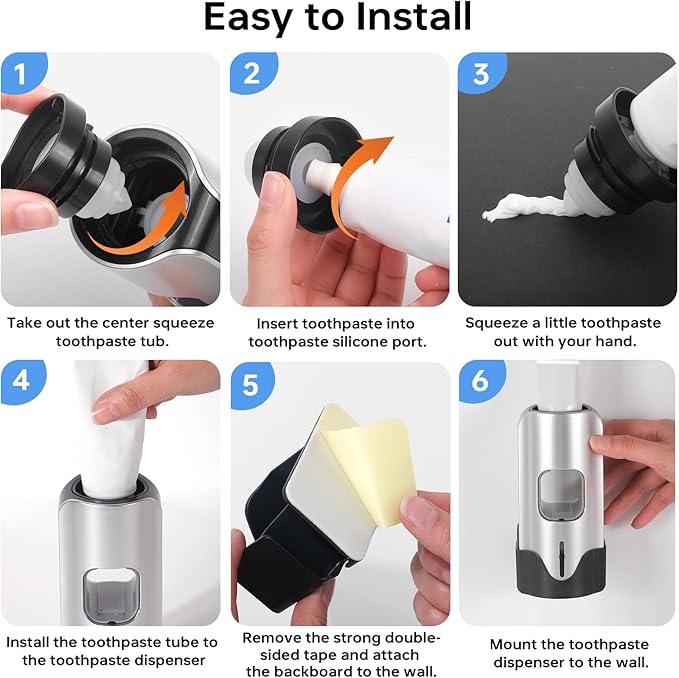 Easy to Install

1

Take out the center squeeze toothpaste tub.

2

Insert toothpaste into toothpaste silicone port.

3

Squeeze a little toothpaste out with your hand.

4

Install the toothpaste tube to the toothpaste dispenser

5

Remove the strong double-sided tape and attach the backboard to the wall.

6

Mount the toothpaste dispenser to the wall.