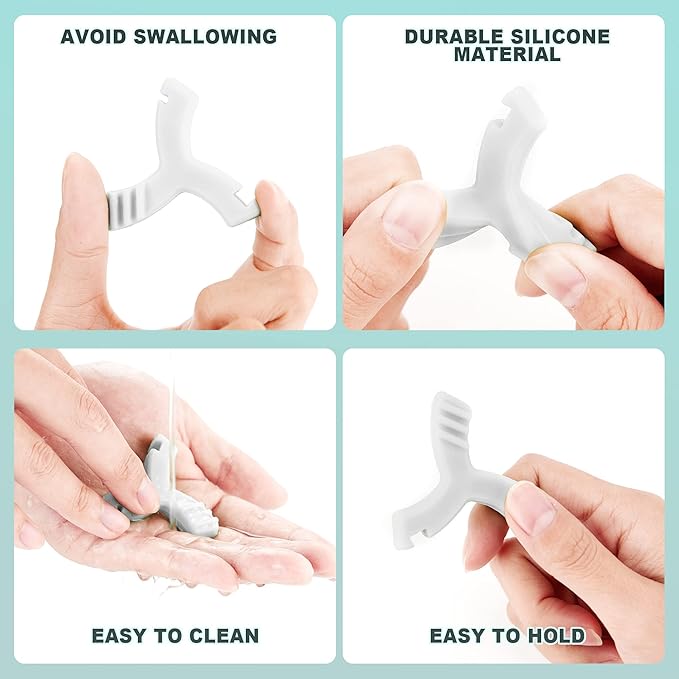 AVOID SWALLOWING

DURABLE SILICONE MATERIAL

EASY TO CLEAN

EASY TO HOLD