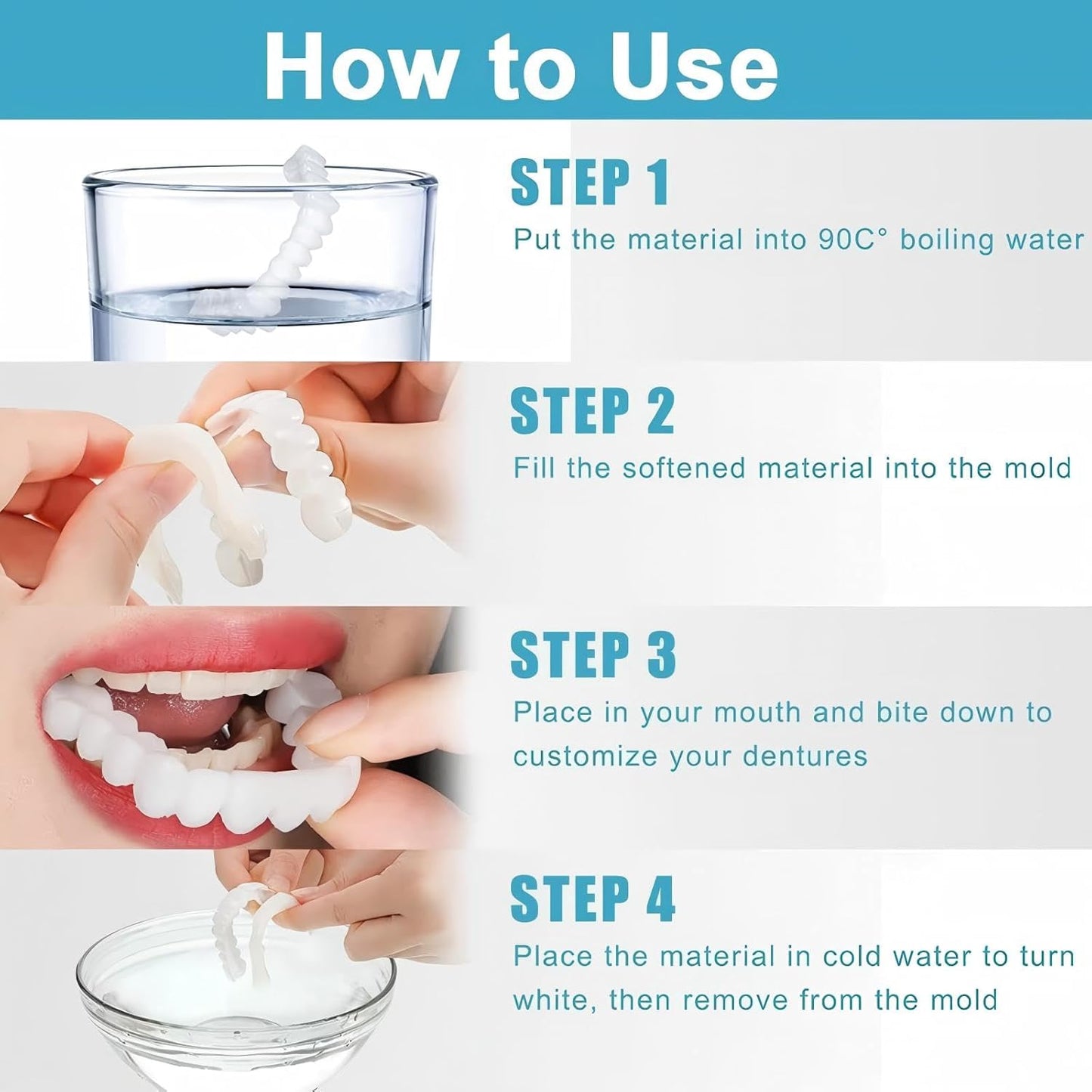 How to Use

STEP 1

Put the material into 90C° boiling water

STEP 2

Fill the softened material into the mold

STEP 3

Place in your mouth and bite down to customize your dentures

STEP 4

Place the material in cold water to turn white, then remove from the mold