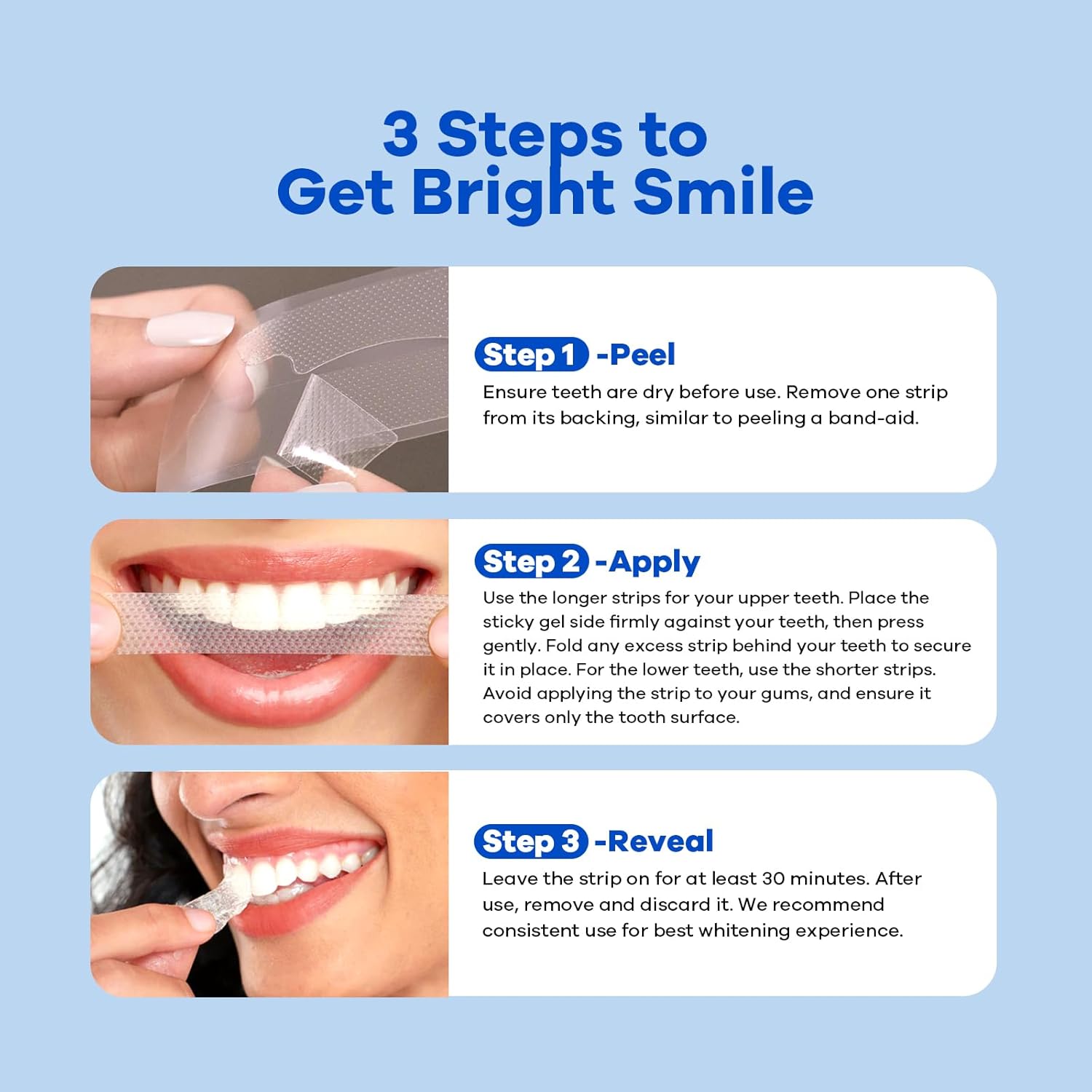 3 Steps to
Get Bright Smile

Step 1 -Peel
Ensure teeth are dry before use. Remove one strip from its backing, similar to peeling a band-aid.

Step 2 -Apply
Use the longer strips for your upper teeth. Place the sticky gel side firmly against your teeth, then press gently. Fold any excess strip behind your teeth to secure it in place. For the lower teeth, use the shorter strips. Avoid applying the strip to your gums, and ensure it covers only the tooth surface.

Step 3 -Reveal
Leave the strip on for at least 30 minutes. After use, remove and discard it. We recommend consistent use for best whitening experience.