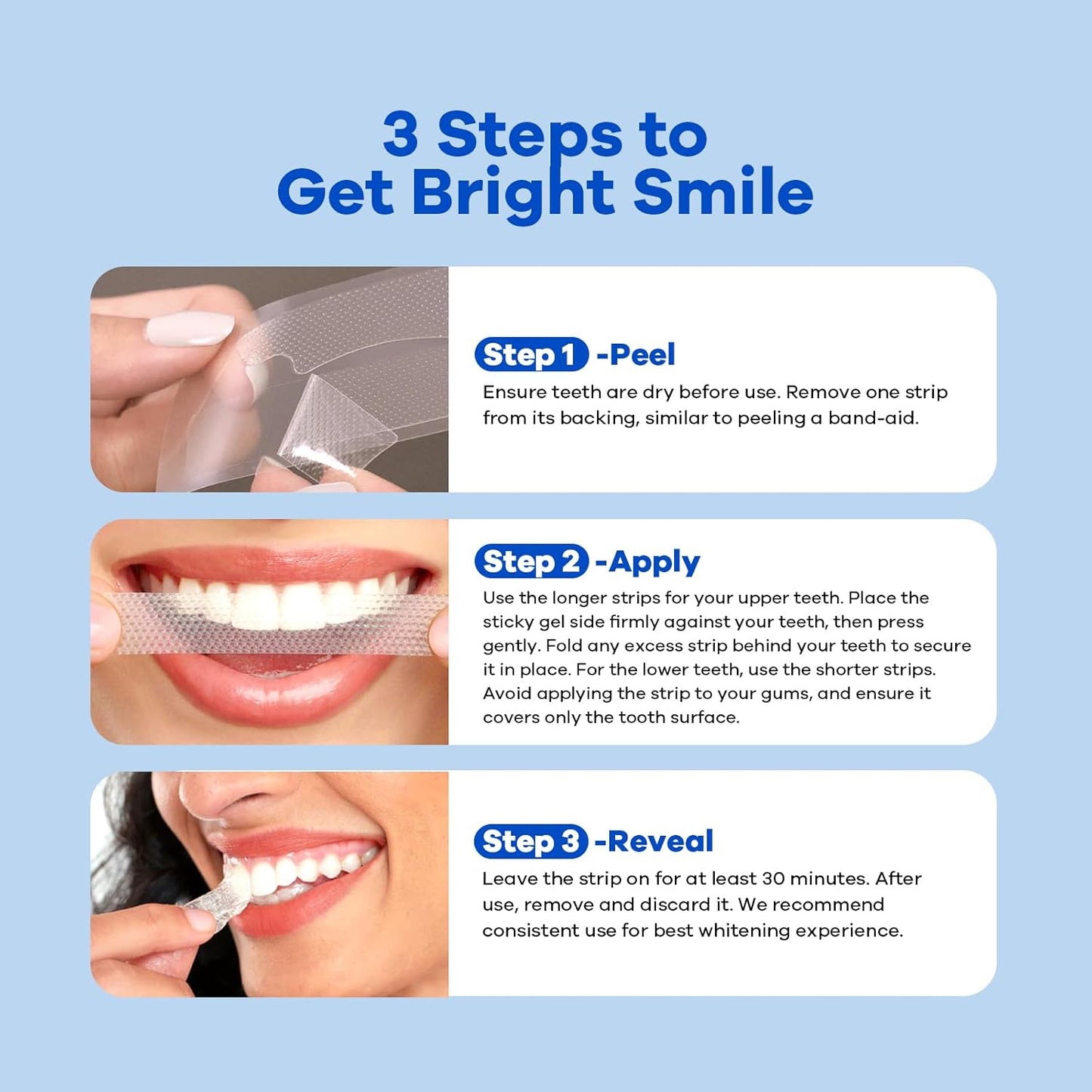 3 Steps to Get Bright Smile

Step 1 -Peel
Ensure teeth are dry before use. Remove one strip from its backing, similar to peeling a band-aid.

Step 2 -Apply
Use the longer strips for your upper teeth. Place the sticky gel side firmly against your teeth, then press gently. Fold any excess strip behind your teeth to secure it in place. For the lower teeth, use the shorter strips. Avoid applying the strip to your gums, and ensure it covers only the tooth surface.

Step 3 -Reveal
Leave the strip on for at least 30 minutes. After use, remove and discard it. We recommend consistent use for best whitening experience.