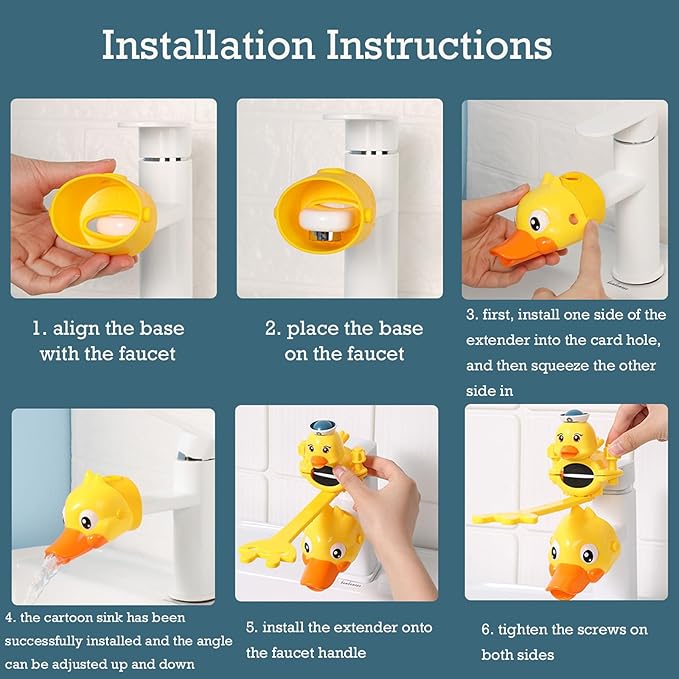 Installation Instructions

1. align the base with the faucet

2. place the base on the faucet

3. first, install one side of the extender into the card hole, and then squeeze the other side in

4. the cartoon sink has been successfully installed and the angle can be adjusted up and down

5. install the extender onto the faucet handle

6. tighten the screws on both sides