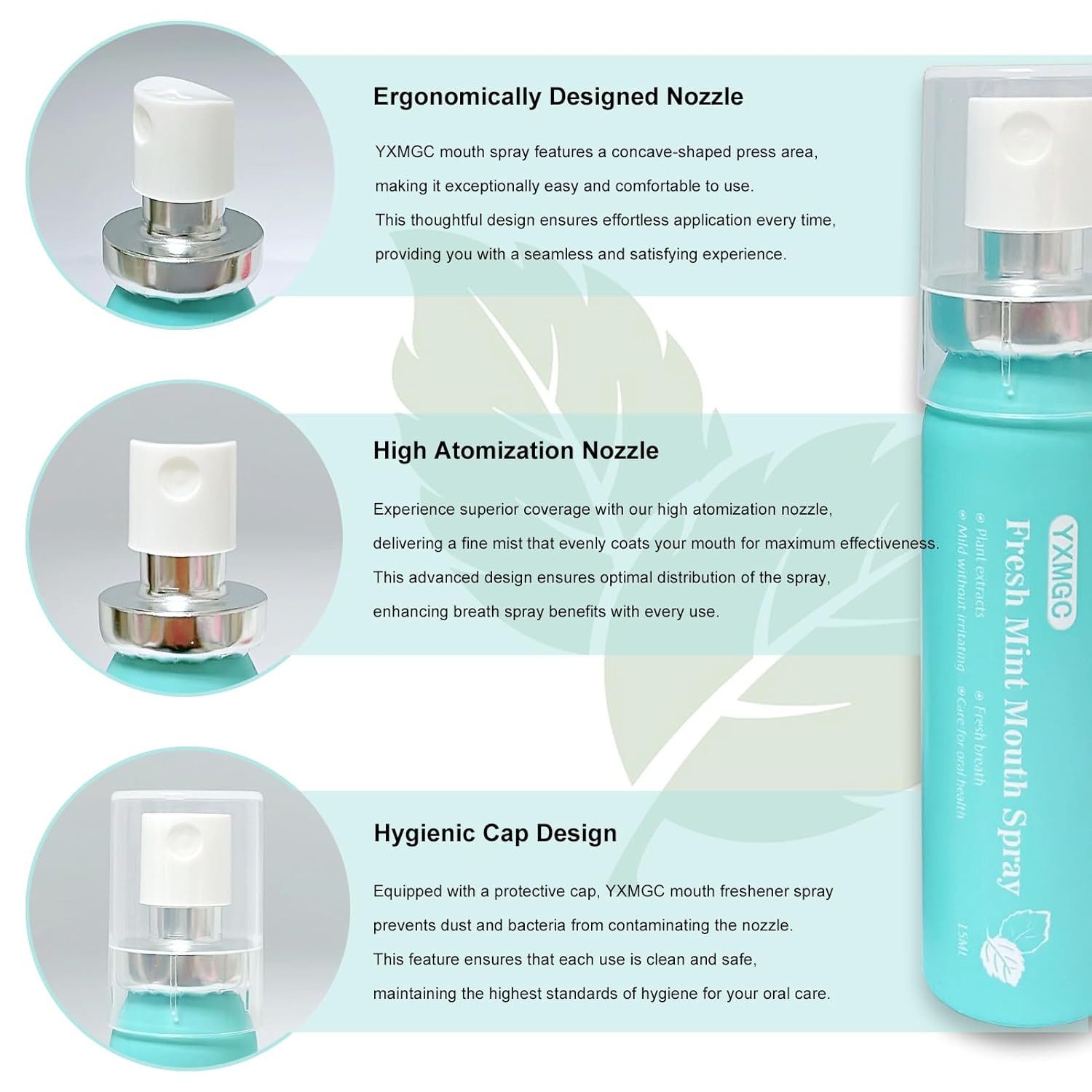 Ergonomically Designed Nozzle

YXMGC mouth spray features a concave-shaped press area, making it exceptionally easy and comfortable to use. This thoughtful design ensures effortless application every time, providing you with a seamless and satisfying experience.

High Atomization Nozzle

Experience superior coverage with our high atomization nozzle, delivering a fine mist that evenly coats your mouth for maximum effectiveness. This advanced design ensures optimal distribution of the spray, enhancing breath spray benefits with every use.

Hygienic Cap Design

Equipped with a protective cap, YXMGC mouth freshener spray prevents dust and bacteria from contaminating the nozzle. This feature ensures that each use is clean and safe, maintaining the highest standards of hygiene for your oral care.

YXMGC

Fresh Mint Mouth Spray

Plant extracts
Fresh breath
Mild without irritating
Care for oral health

15Ml