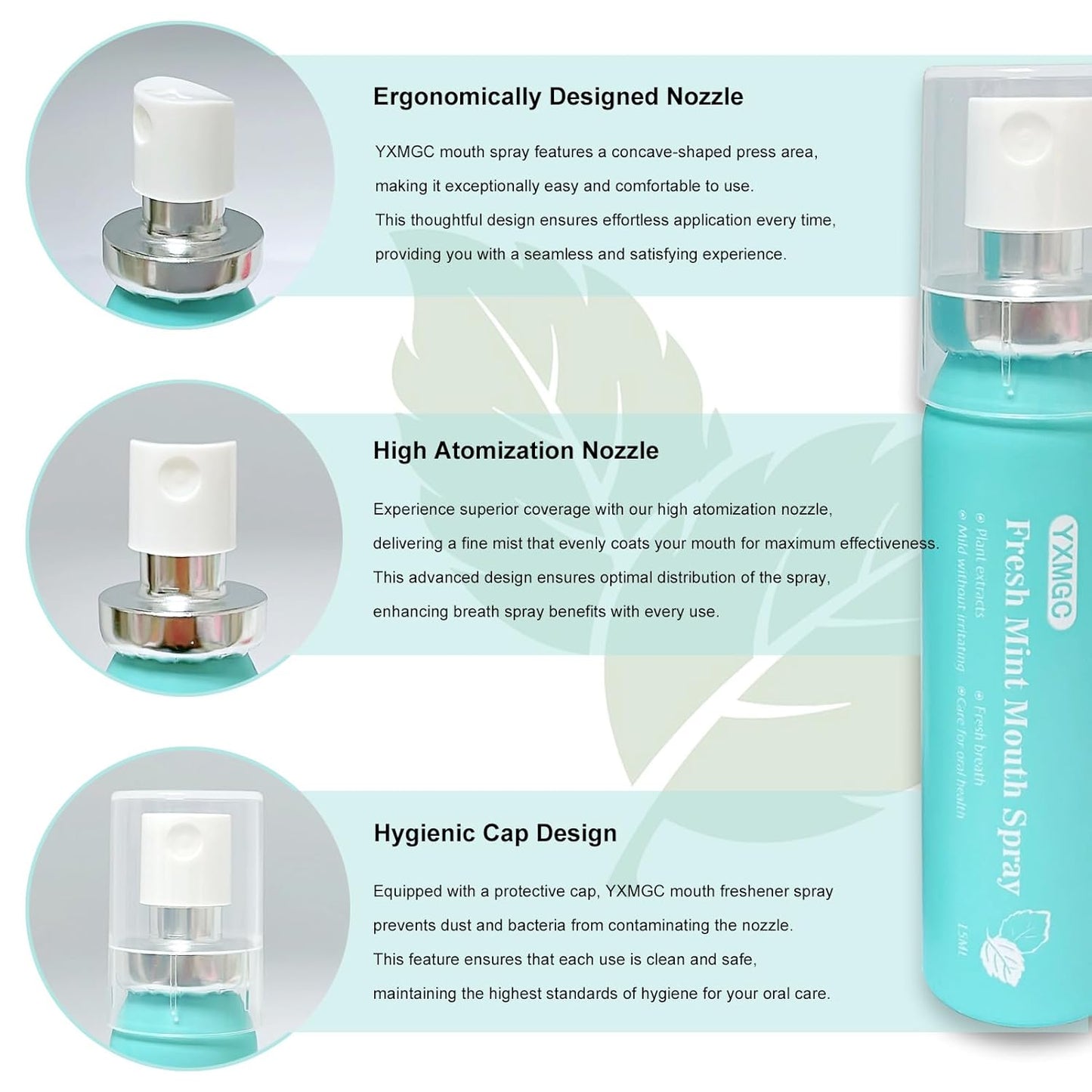 Ergonomically Designed Nozzle

YXMGC mouth spray features a concave-shaped press area, making it exceptionally easy and comfortable to use. This thoughtful design ensures effortless application every time, providing you with a seamless and satisfying experience.

High Atomization Nozzle

Experience superior coverage with our high atomization nozzle, delivering a fine mist that evenly coats your mouth for maximum effectiveness. This advanced design ensures optimal distribution of the spray, enhancing breath spray benefits with every use.

Hygienic Cap Design

Equipped with a protective cap, YXMGC mouth freshener spray prevents dust and bacteria from contaminating the nozzle. This feature ensures that each use is clean and safe, maintaining the highest standards of hygiene for your oral care.

YXMGC
Fresh Mint Mouth Spray
Plant extracts
Fresh breath
Mild without irritating
Care for oral health
15Ml