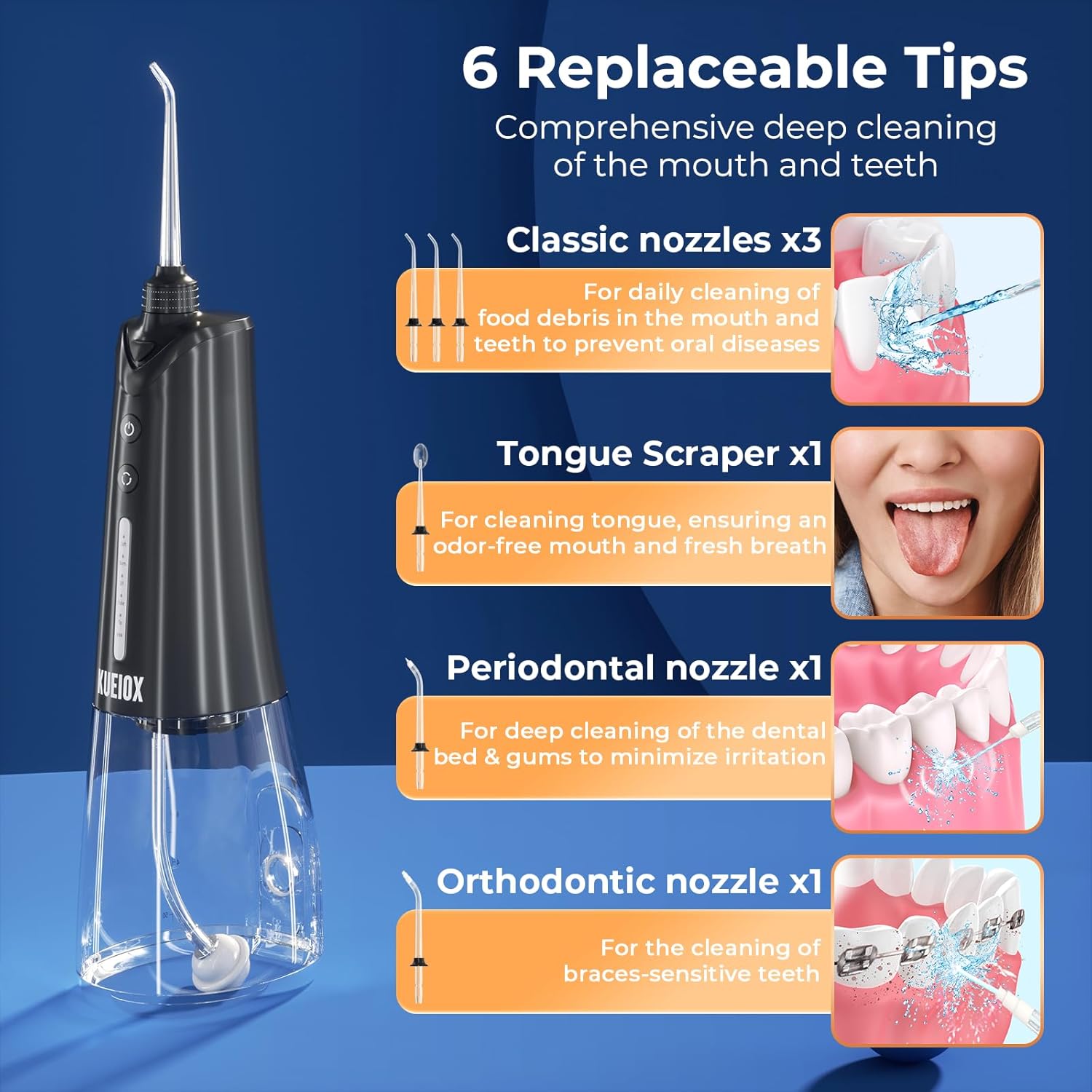 6 Replaceable Tips

Comprehensive deep cleaning of the mouth and teeth

Classic nozzles x3

For daily cleaning of food debris in the mouth and teeth to prevent oral diseases

Tongue Scraper x1

For cleaning tongue, ensuring an odor-free mouth and fresh breath

Periodontal nozzle x1

For deep cleaning of the dental bed & gums to minimize irritation

Orthodontic nozzle x1

For the cleaning of braces-sensitive teeth

KUEIOX